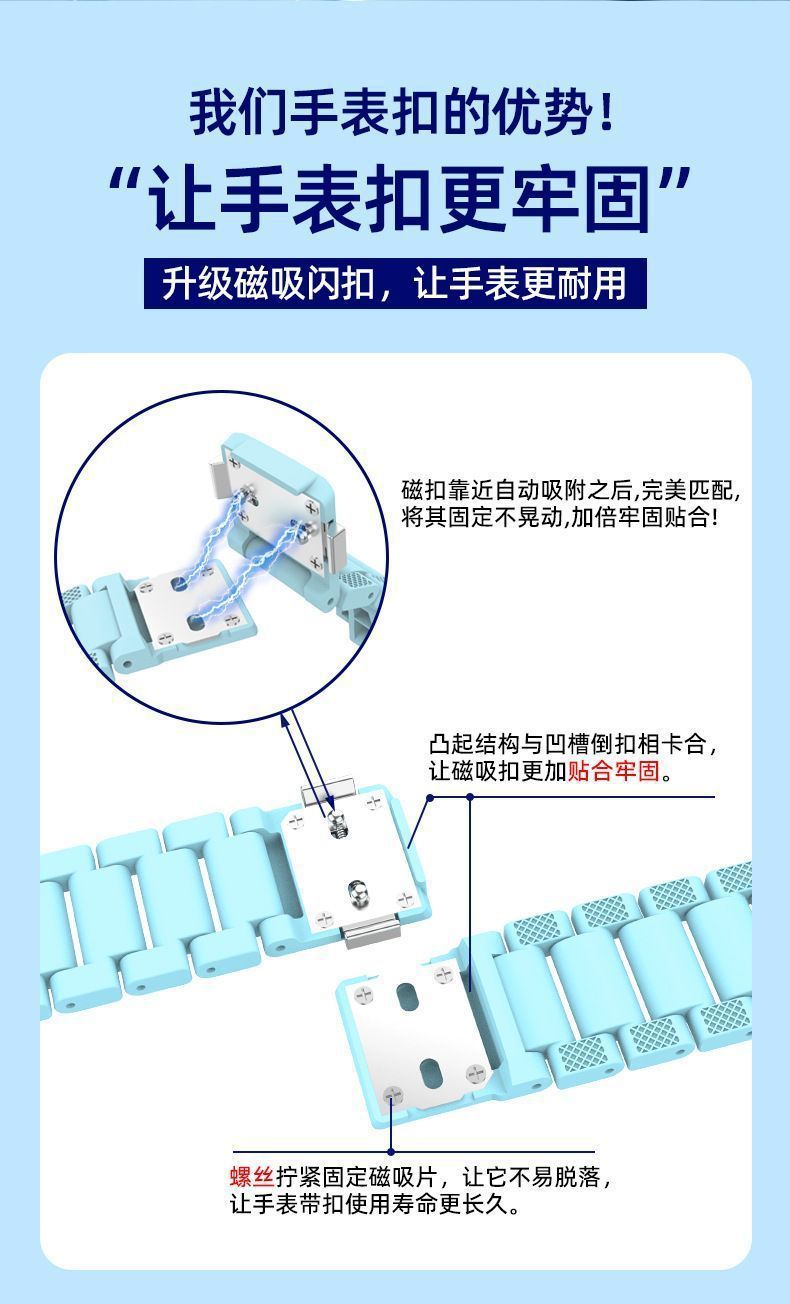 我们手表扣的优势!

“让手表扣更牢固”

升级磁吸闪扣，让手表更耐用

磁扣靠近自动吸附之后,完美匹配,将其固定不晃动,加倍牢固贴合!

凸起结构与凹槽倒扣相卡合，让磁吸扣更加贴合牢固。

螺丝拧紧固定磁吸片，让它不易脱落，让手表带扣使用寿命更长久。