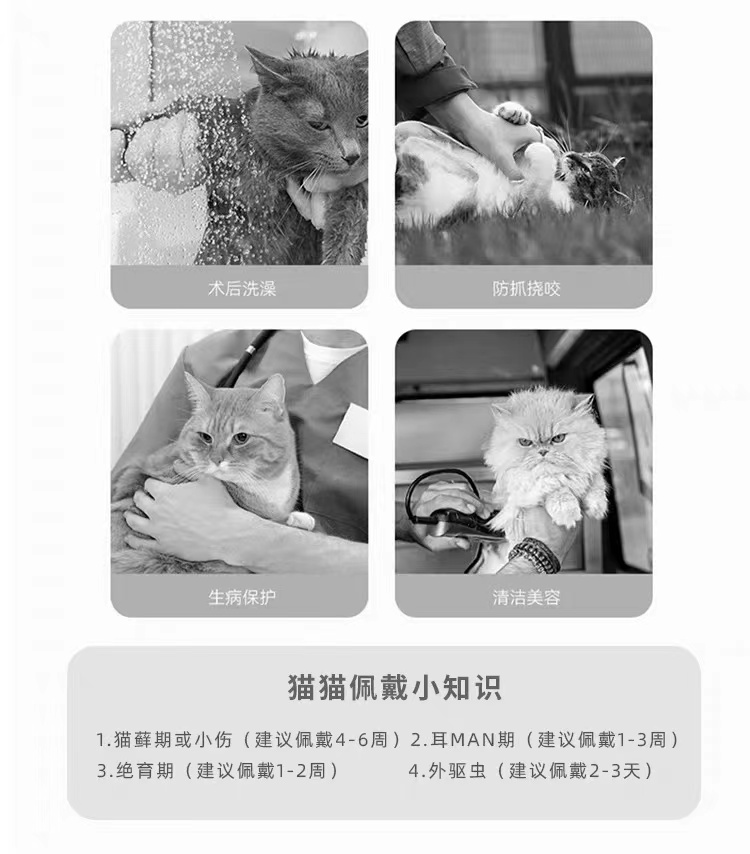 术后洗澡

防抓挠咬

生病保护

清洁美容

猫猫佩戴小知识

1.猫藓期或小伤（建议佩戴4-6周）2.耳MAN期（建议佩戴1-3周）
3.绝育期（建议佩戴1-2周）
4.外驱虫（建议佩戴2-3天）