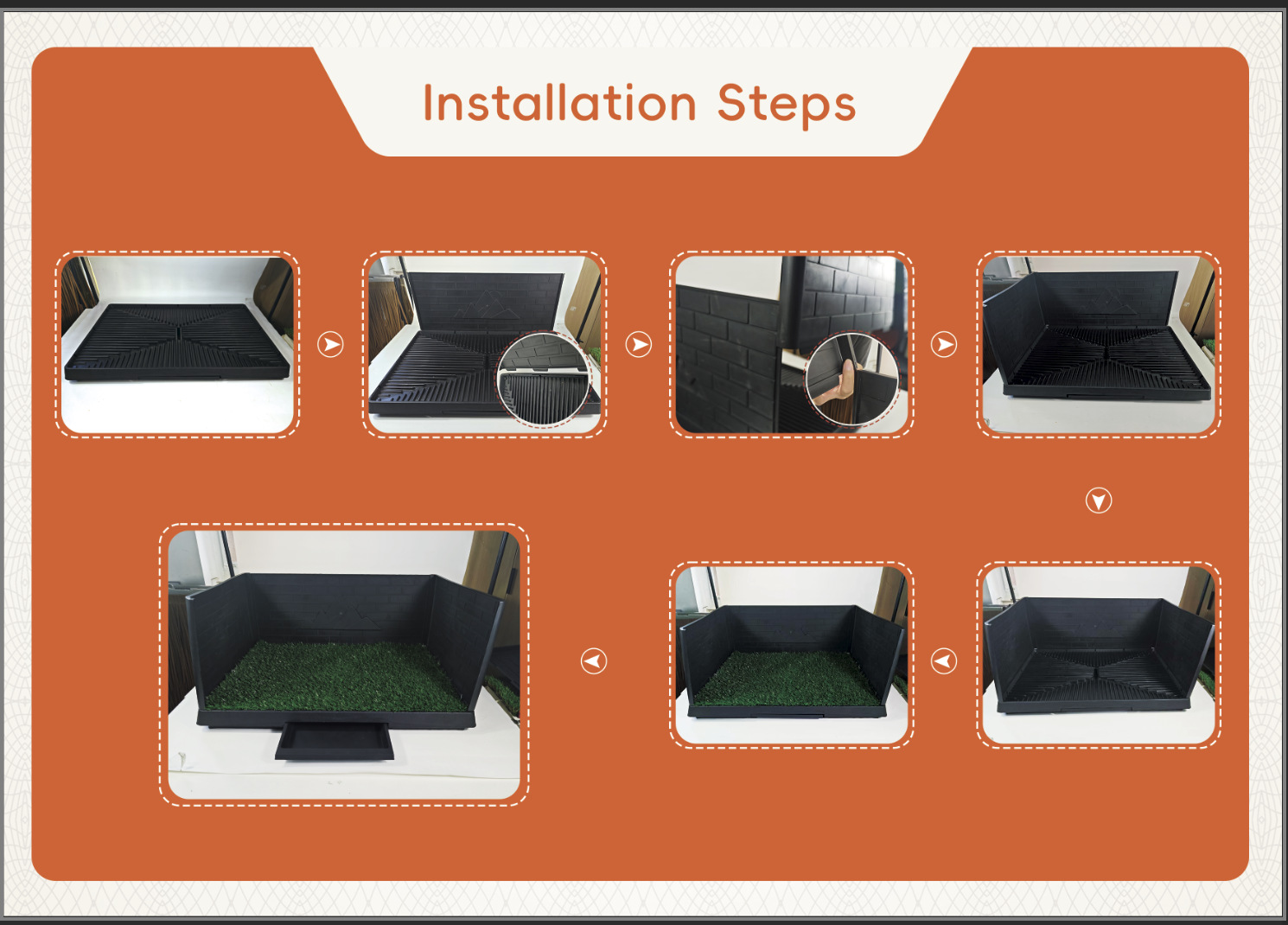 Installation Steps