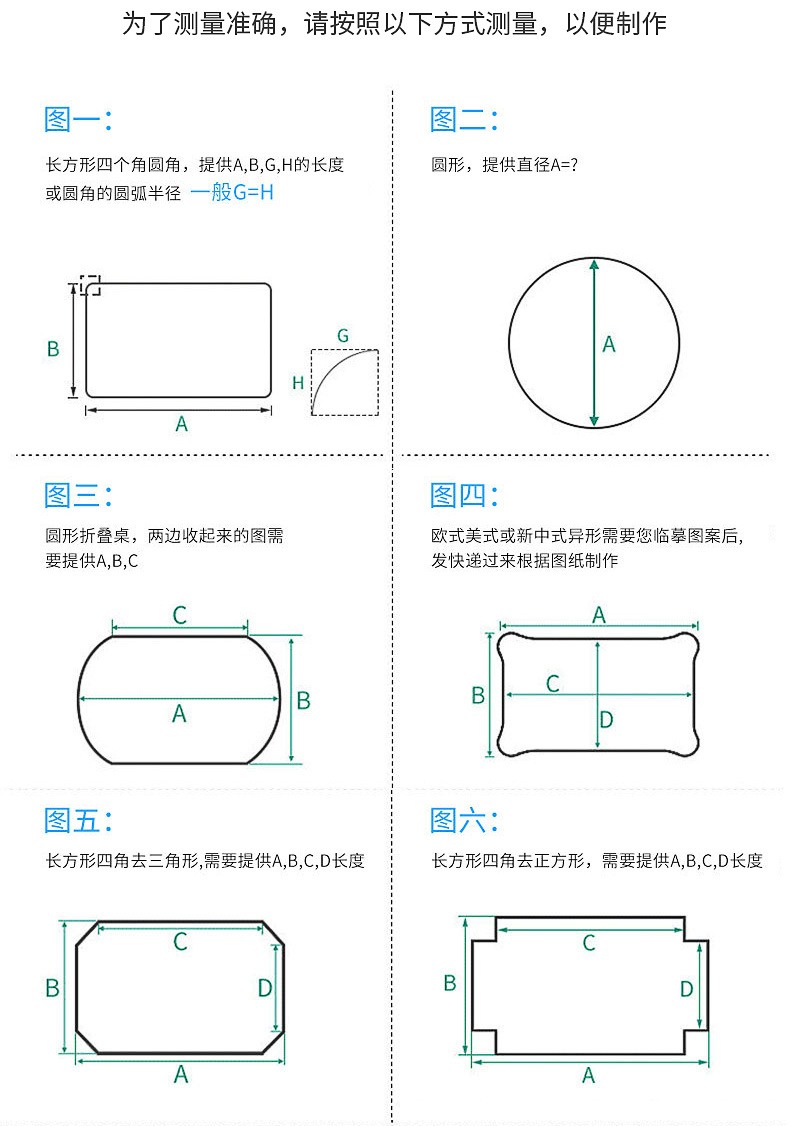 为了测量准确，请按照以下方式测量，以便制作

图一：

长方形四个角圆角，提供A,B,G,H的长度或圆角的圆弧半径 一般G=H

B

A

G

H

图二：

圆形，提供直径A=?

A

图三：

圆形折叠桌，两边收起来的图需要提供A,B,C

C

A

B

图四：

欧式美式或新中式异形需要您临摹图案后，发快递过来根据图纸制作

A

B

C

D

图五：

长方形四角去三角形,需要提供A,B,C,D长度

C

B

D

A

图六：

长方形四角去正方形，需要提供A,B,C,D长度

C

B

D

A