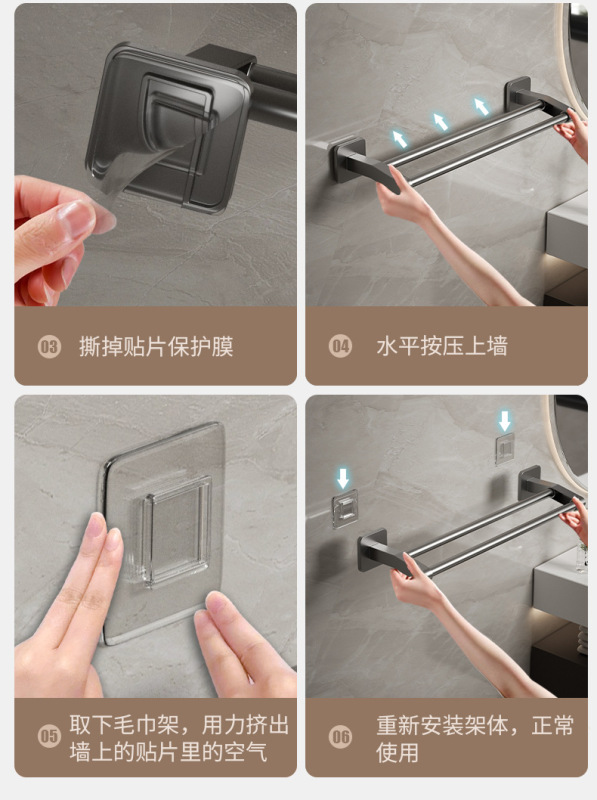 03 撕掉贴片保护膜

04 水平按压上墙

05 取下毛巾架，用力挤出墙上的贴片里的空气

06 重新安装架体，正常使用