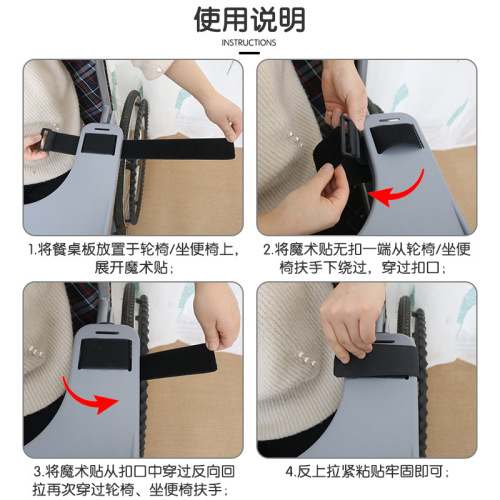 使用说明

INSTRUCTIONS

1.将餐桌板放置于轮椅/坐便椅上，展开魔术贴；

2.将魔术贴无扣一端从轮椅/坐便椅扶手下绕过，穿过扣口；

3.将魔术贴从扣口中穿过反向回拉再次穿过轮椅、坐便椅扶手；

4.反上拉紧粘贴牢固即可；