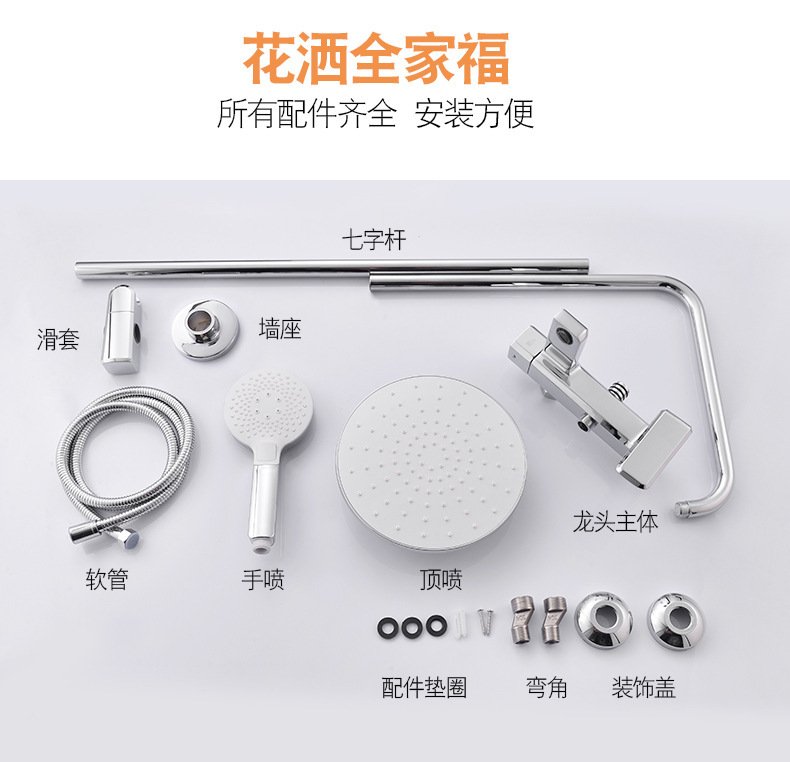 花洒全家福
所有配件齐全 安装方便

七字杆

滑套

墙座

龙头主体

软管

手喷

顶喷

配件垫圈

弯角

装饰盖