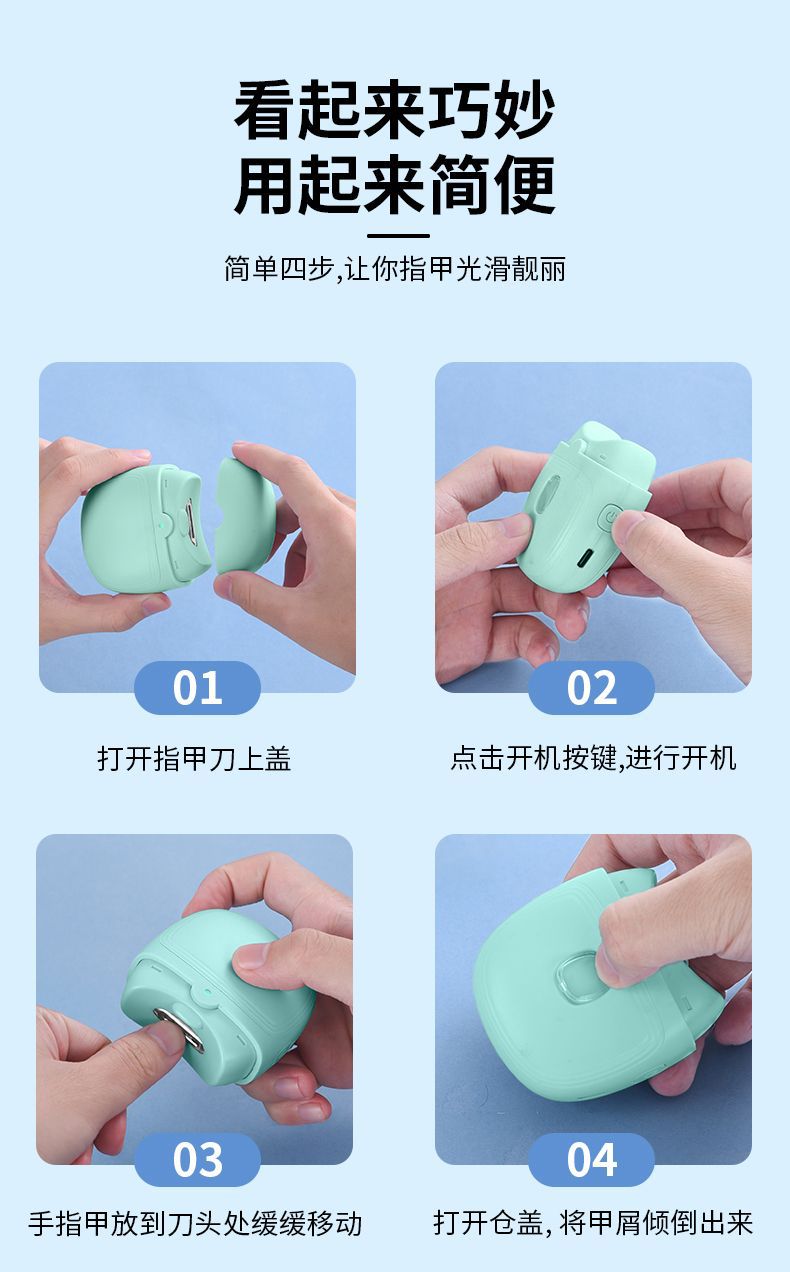 看起来巧妙
用起来简便

简单四步,让你指甲光滑靓丽

01

打开指甲刀上盖

02

点击开机按键,进行开机

03

手指甲放到刀头处缓缓移动

04

打开仓盖, 将甲屑倾倒出来