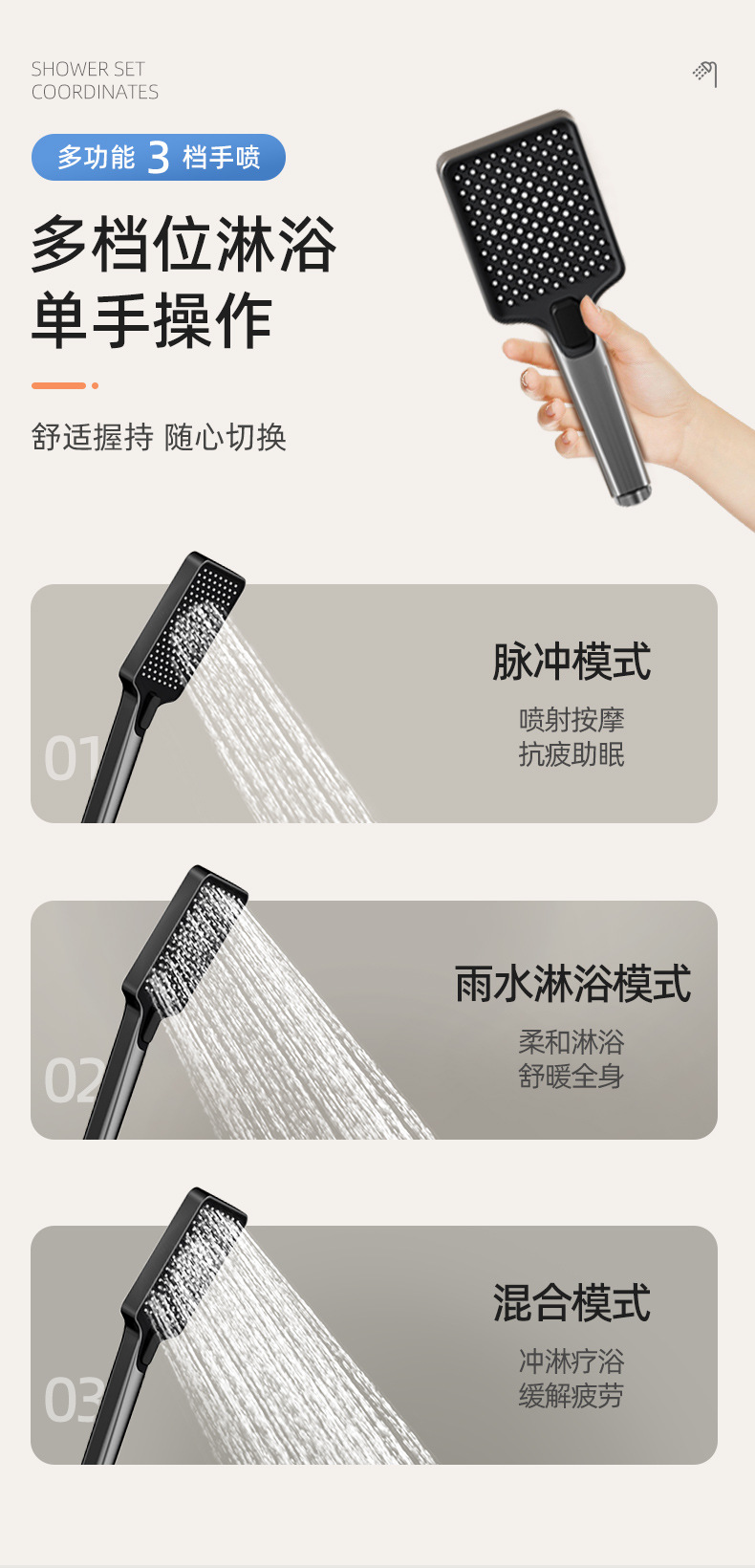 SHOWER SET
COORDINATES

多功能 3 档手喷

多档位淋浴
单手操作

舒适握持 随心切换

01

脉冲模式

喷射按摩
抗疲助眠

02

雨水淋浴模式

柔和淋浴
舒暖全身

03

混合模式

冲淋疗浴
缓解疲劳