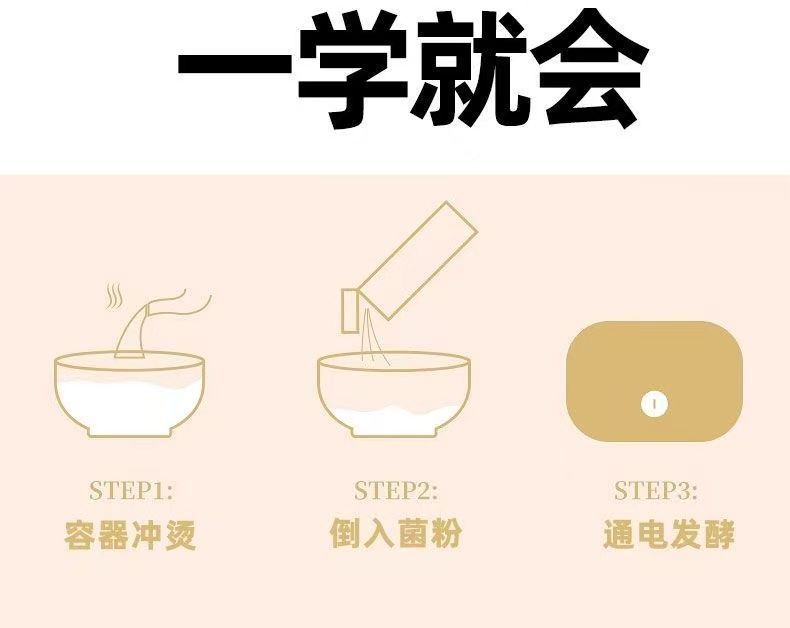 一学就会

STEP1:
容器冲烫

STEP2:
倒入菌粉

STEP3:
通电发酵