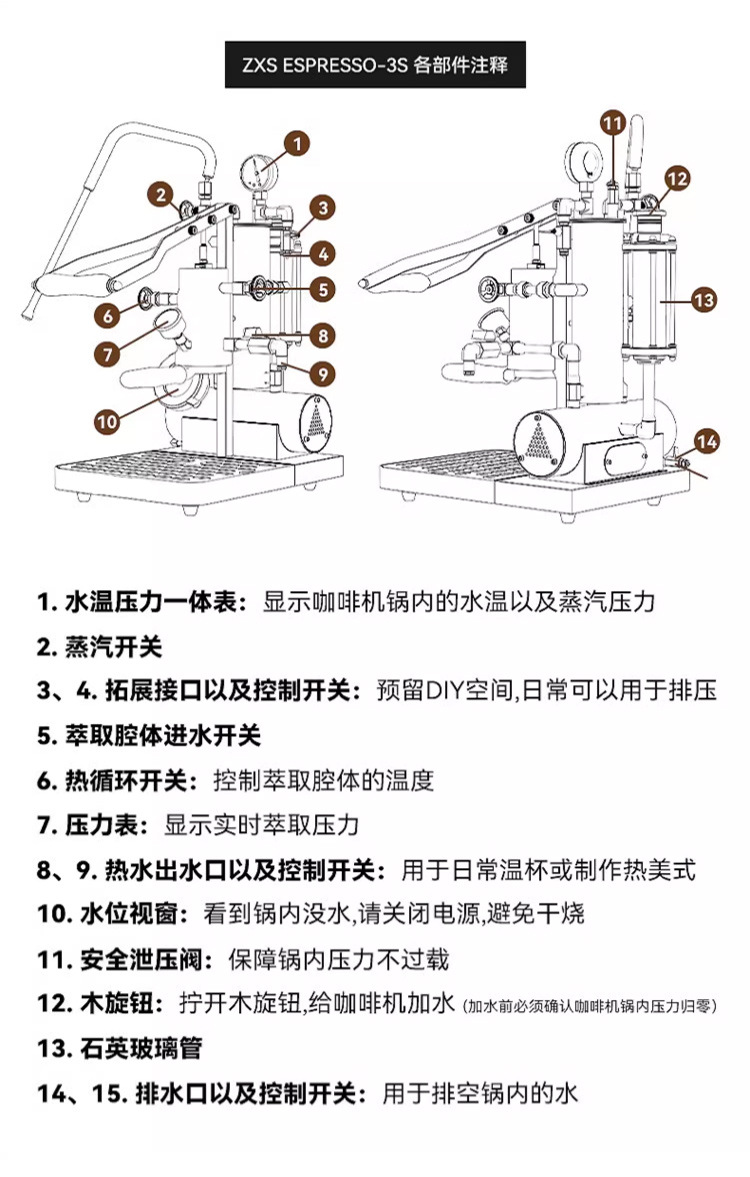 ZXS ESPRESSO-3S 各部件注释

1
2
3
4
5
6
7
8
9
10

11
12
13
14

1. 水温压力一体表：显示咖啡机锅内的水温以及蒸汽压力

2. 蒸汽开关

3、4. 拓展接口以及控制开关：预留DIY空间,日常可以用于排压

5. 萃取腔体进水开关

6. 热循环开关：控制萃取腔体的温度

7. 压力表：显示实时萃取压力

8、9. 热水出水口以及控制开关：用于日常温杯或制作热美式

10. 水位视窗：看到锅内没水,请关闭电源,避免干烧

11. 安全泄压阀：保障锅内压力不过载

12. 木旋钮：拧开木旋钮,给咖啡机加水（加水前必须确认咖啡机锅内压力归零）

13. 石英玻璃管

14、15. 排水口以及控制开关：用于排空锅内的水