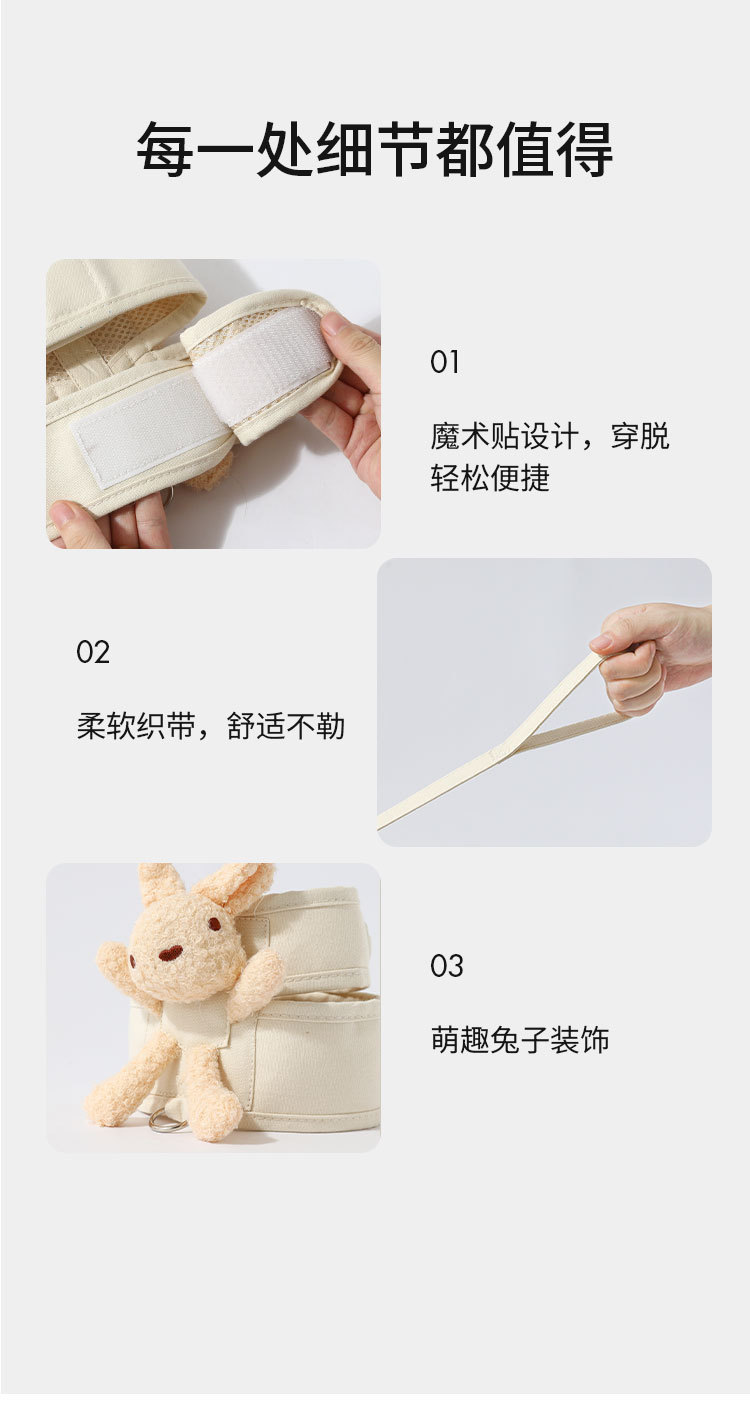 每一处细节都值得

01

魔术贴设计，穿脱轻松便捷

02

柔软织带，舒适不勒

03

萌趣兔子装饰