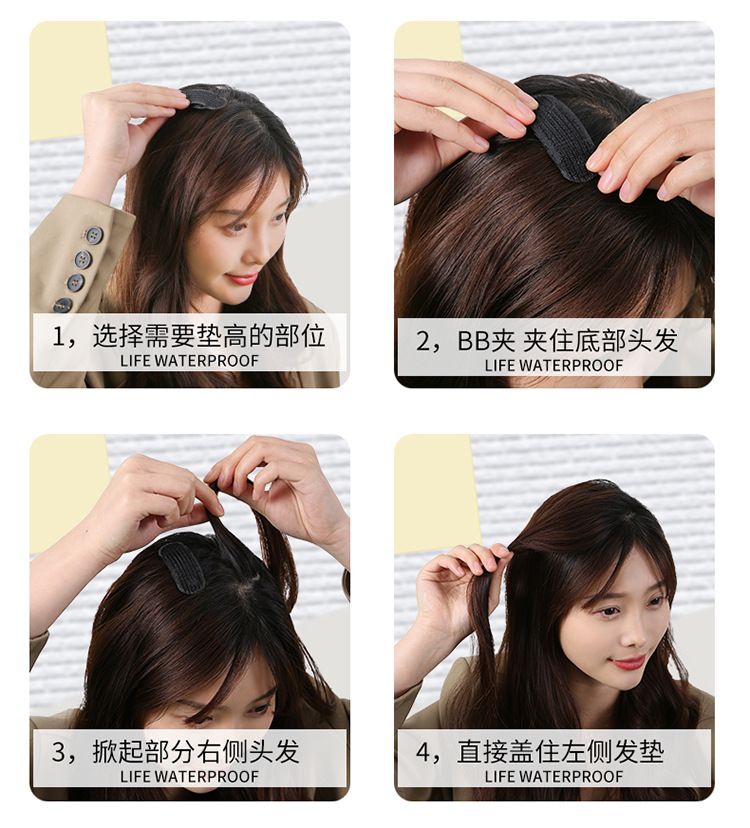 1，选择需要垫高的部位
LIFE WATERPROOF

2，BB夹 夹住底部头发
LIFE WATERPROOF

3，掀起部分右侧头发
LIFE WATERPROOF

4，直接盖住左侧发垫
LIFE WATERPROOF