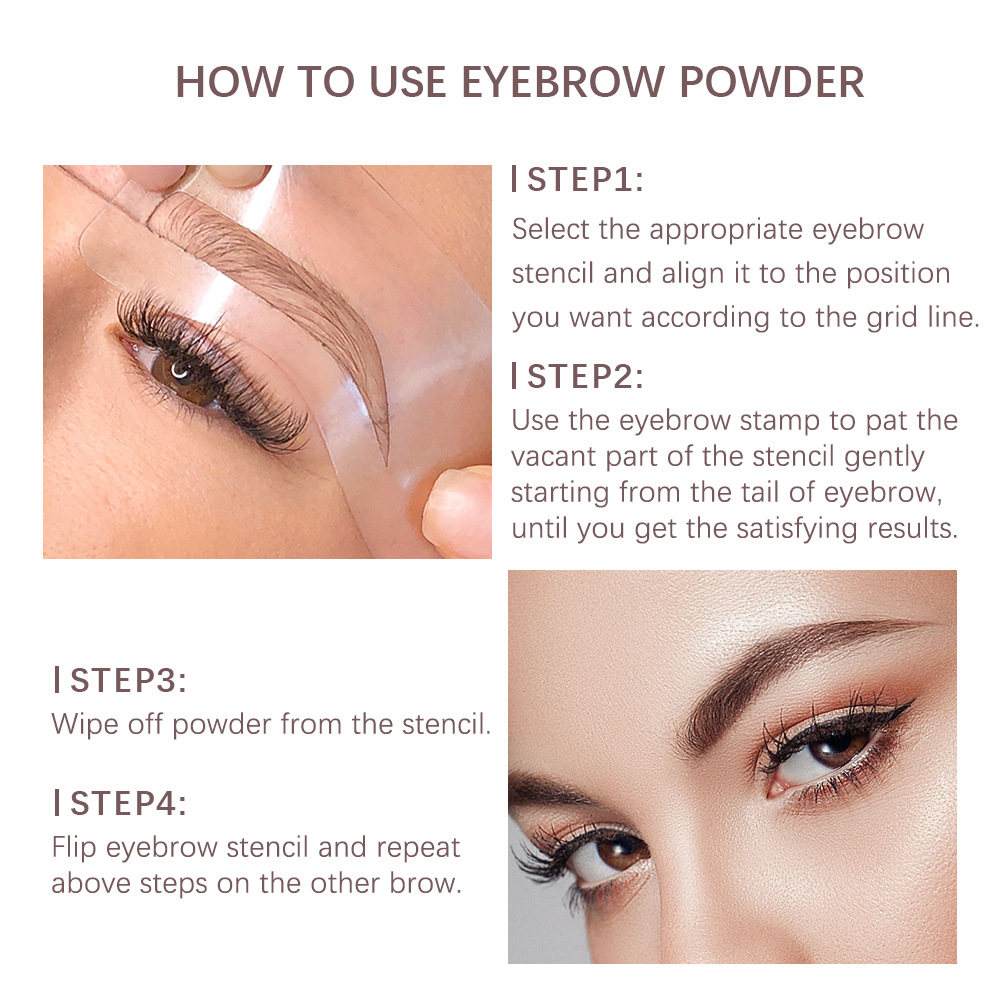 HOW TO USE EYEBROW POWDER

| STEP1:
Select the appropriate eyebrow stencil and align it to the position you want according to the grid line.

| STEP2:
Use the eyebrow stamp to pat the vacant part of the stencil gently starting from the tail of eyebrow, until you get the satisfying results.

| STEP3:
Wipe off powder from the stencil.

| STEP4:
Flip eyebrow stencil and repeat above steps on the other brow.