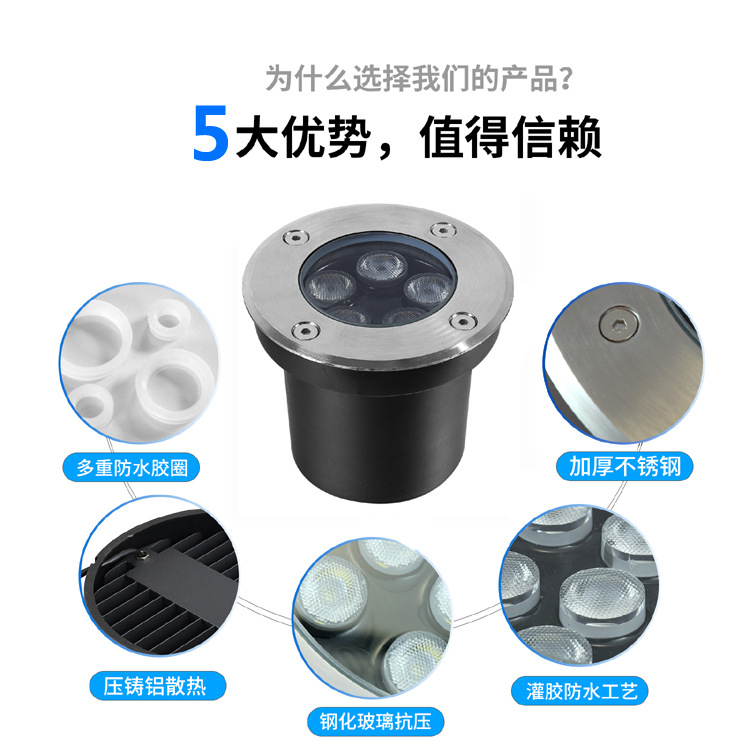 为什么选择我们的产品?

5大优势，值得信赖

多重防水胶圈

加厚不锈钢

压铸铝散热

钢化玻璃抗压

灌胶防水工艺