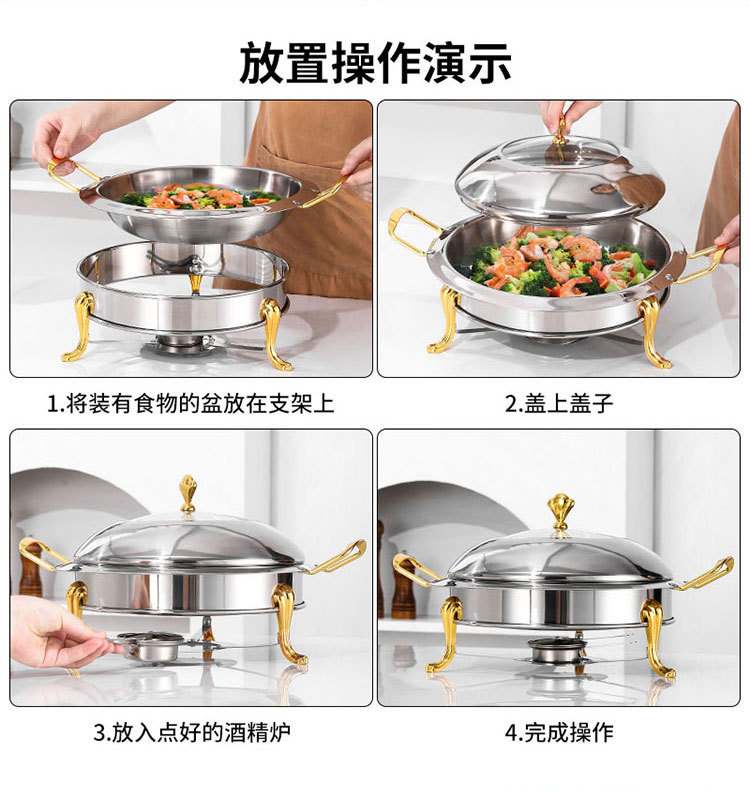 放置操作演示

1.将装有食物的盆放在支架上

2.盖上盖子

3.放入点好的酒精炉

4.完成操作