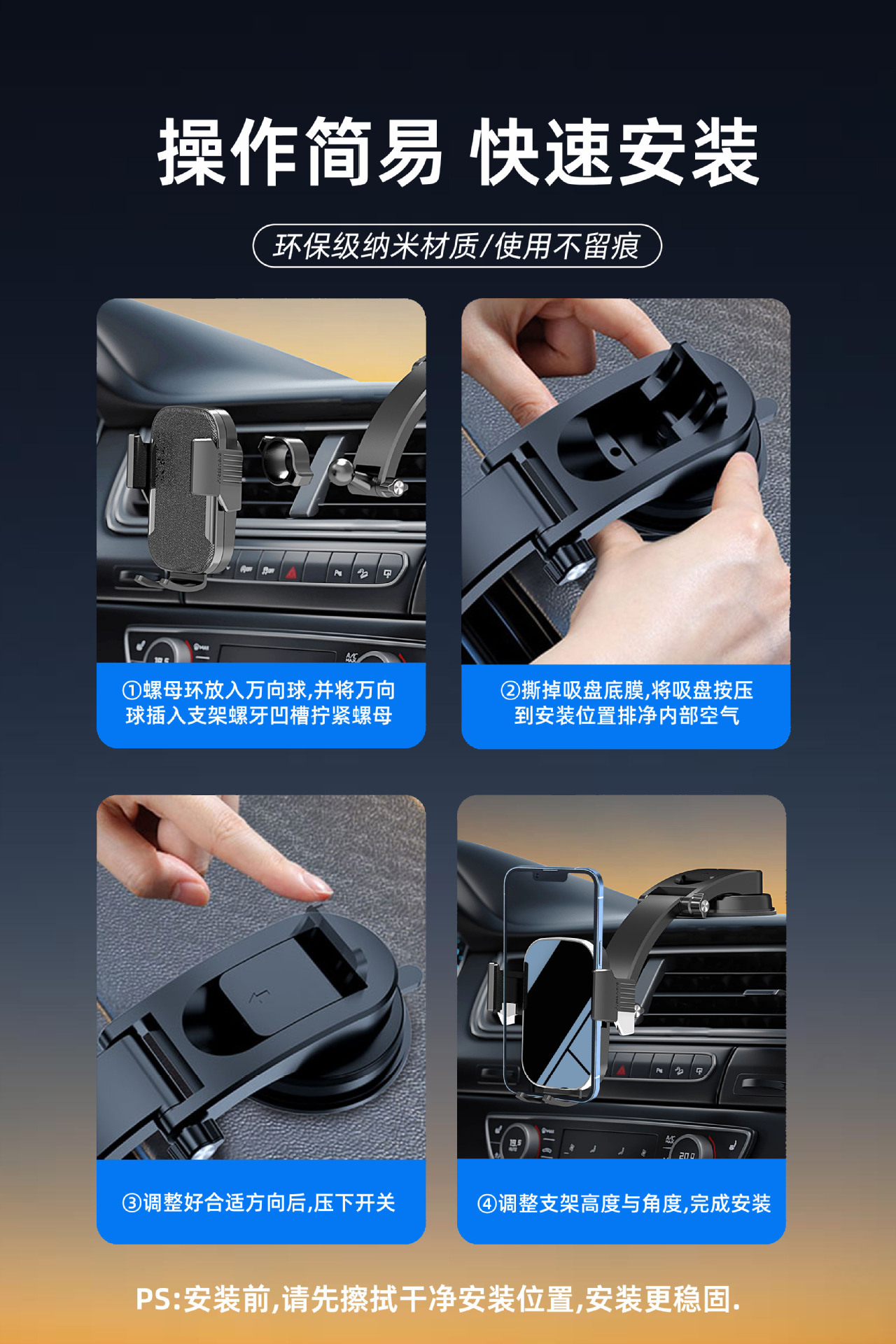 操作简易 快速安装

环保级纳米材质/使用不留痕

①螺母环放入万向球,并将万向球插入支架螺牙凹槽拧紧螺母

②撕掉吸盘底膜,将吸盘按压到安装位置排净内部空气

③调整好合适方向后,压下开关

④调整支架高度与角度,完成安装

PS:安装前,请先擦拭干净安装位置,安装更稳固.