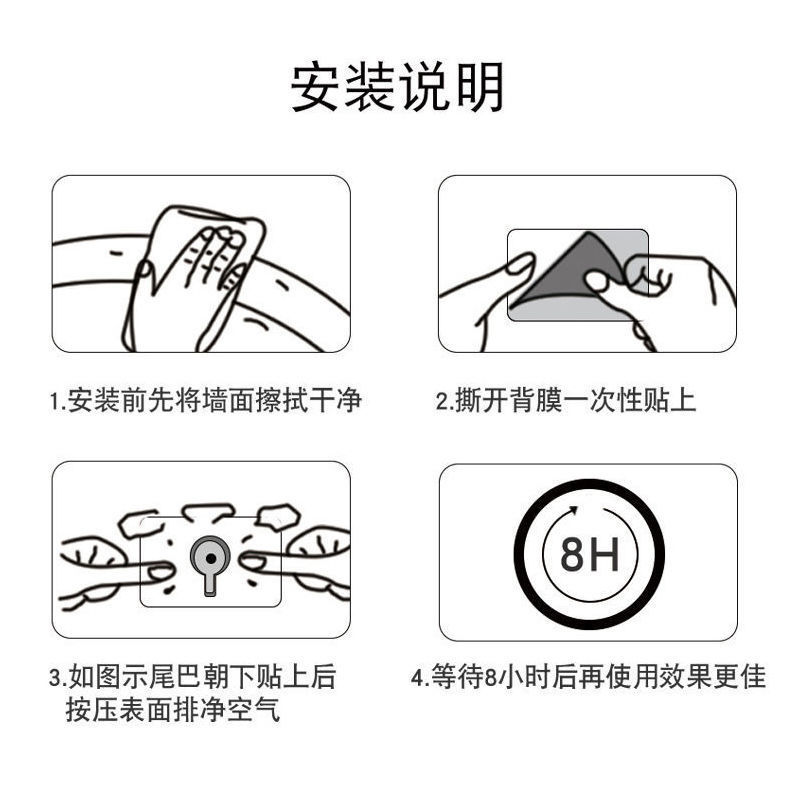 安装说明

1.安装前先将墙面擦拭干净

2.撕开背膜一次性贴上

3.如图示尾巴朝下贴上后按压表面排净空气

8H

4.等待8小时后再使用效果更佳