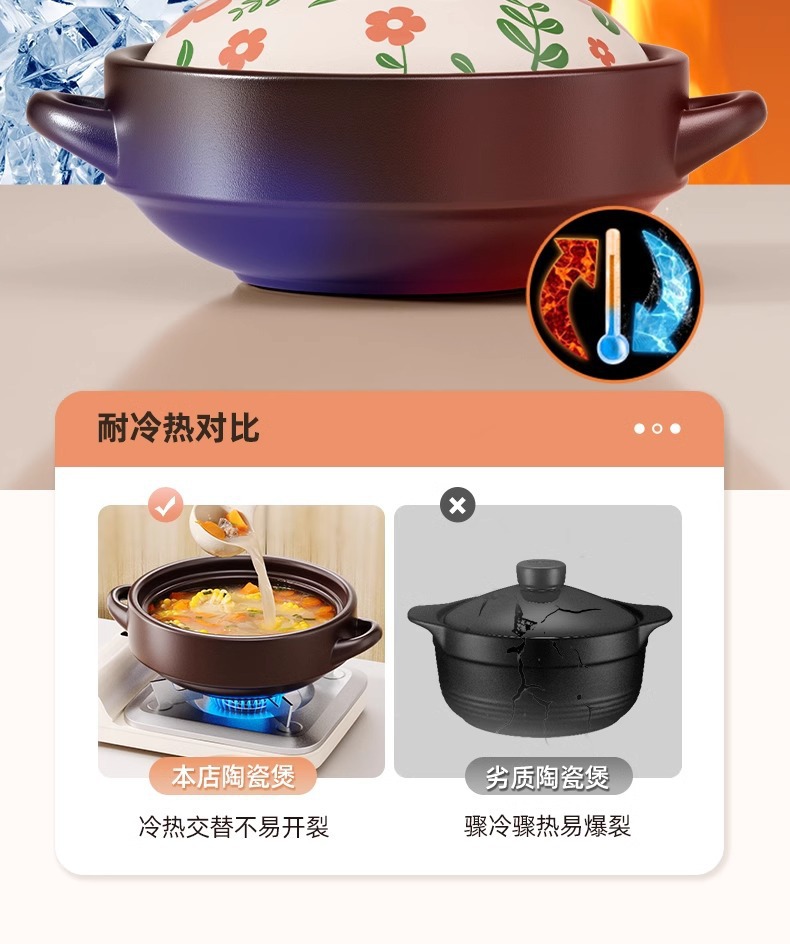 耐冷热对比

本店陶瓷煲
冷热交替不易开裂

劣质陶瓷煲
骤冷骤热易爆裂