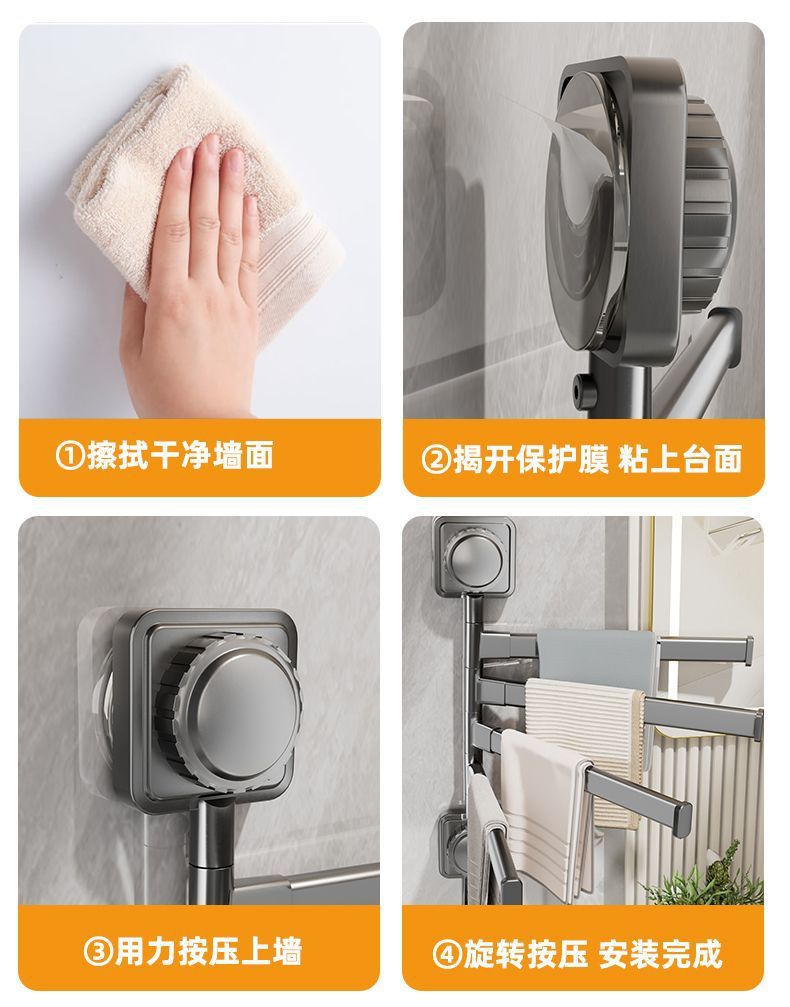 ①擦拭干净墙面

②揭开保护膜 粘上台面

③用力按压上墙

④旋转按压 安装完成