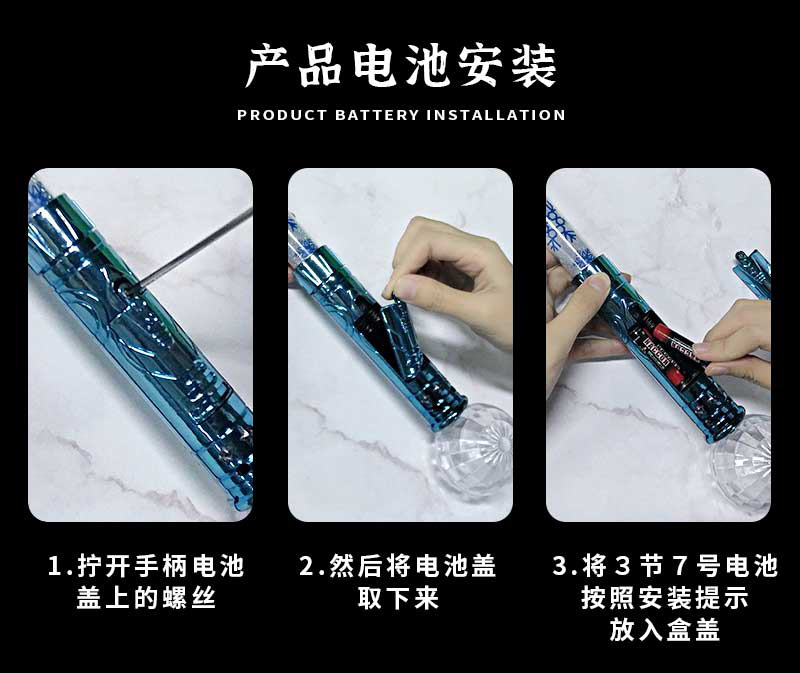 产品电池安装

PRODUCT BATTERY INSTALLATION

1.拧开手柄电池盖上的螺丝

2.然后将电池盖取下来

3.将3节7号电池按照安装提示放入盒盖