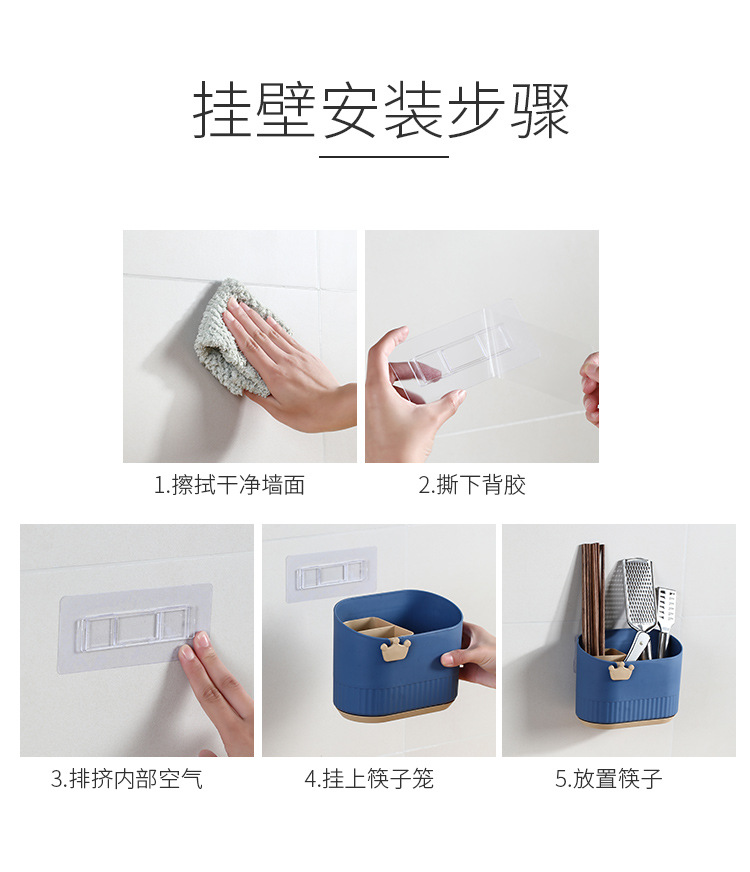 挂壁安装步骤

1.擦拭干净墙面

2.撕下背胶

3.排挤内部空气

4.挂上筷子笼

5.放置筷子