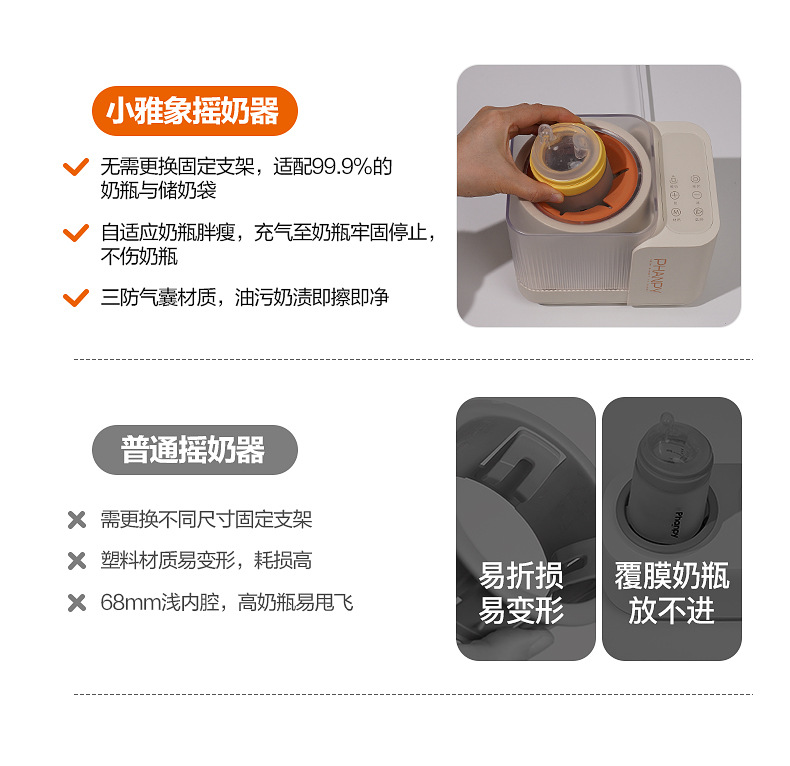 小雅象摇奶器

无需更换固定支架，适配99.9%的奶瓶与储奶袋

自适应奶瓶胖瘦，充气至奶瓶牢固停止，不伤奶瓶

三防气囊材质，油污奶渍即擦即净

PHANPY

普通摇奶器

需更换不同尺寸固定支架

塑料材质易变形，耗损高

68mm浅内腔，高奶瓶易甩飞

易折损
易变形

Phanpy

覆膜奶瓶
放不进