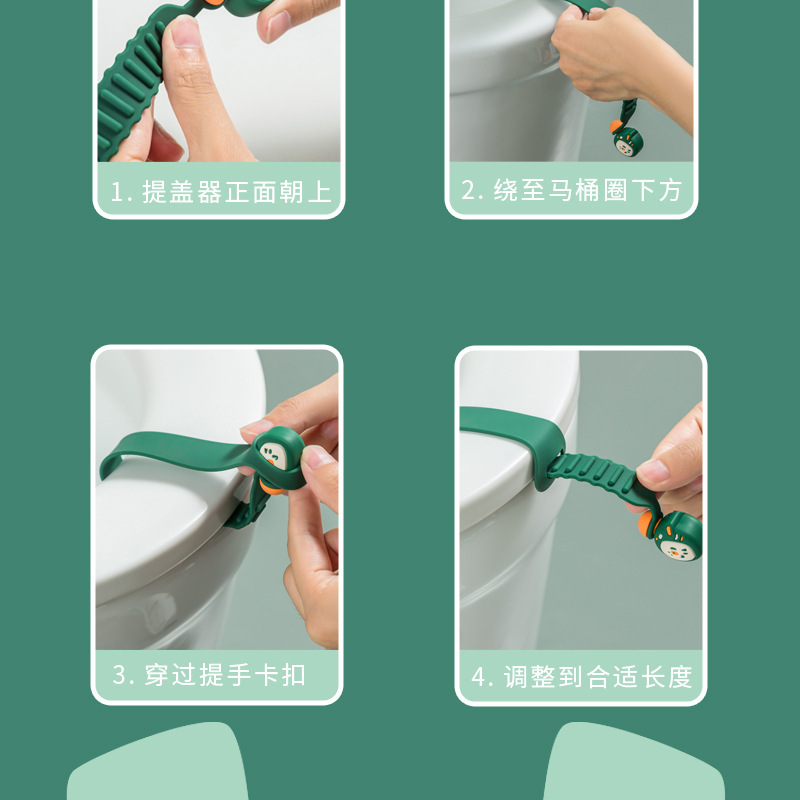 1. 提盖器正面朝上

2. 绕至马桶圈下方

3. 穿过提手卡扣

4. 调整到合适长度