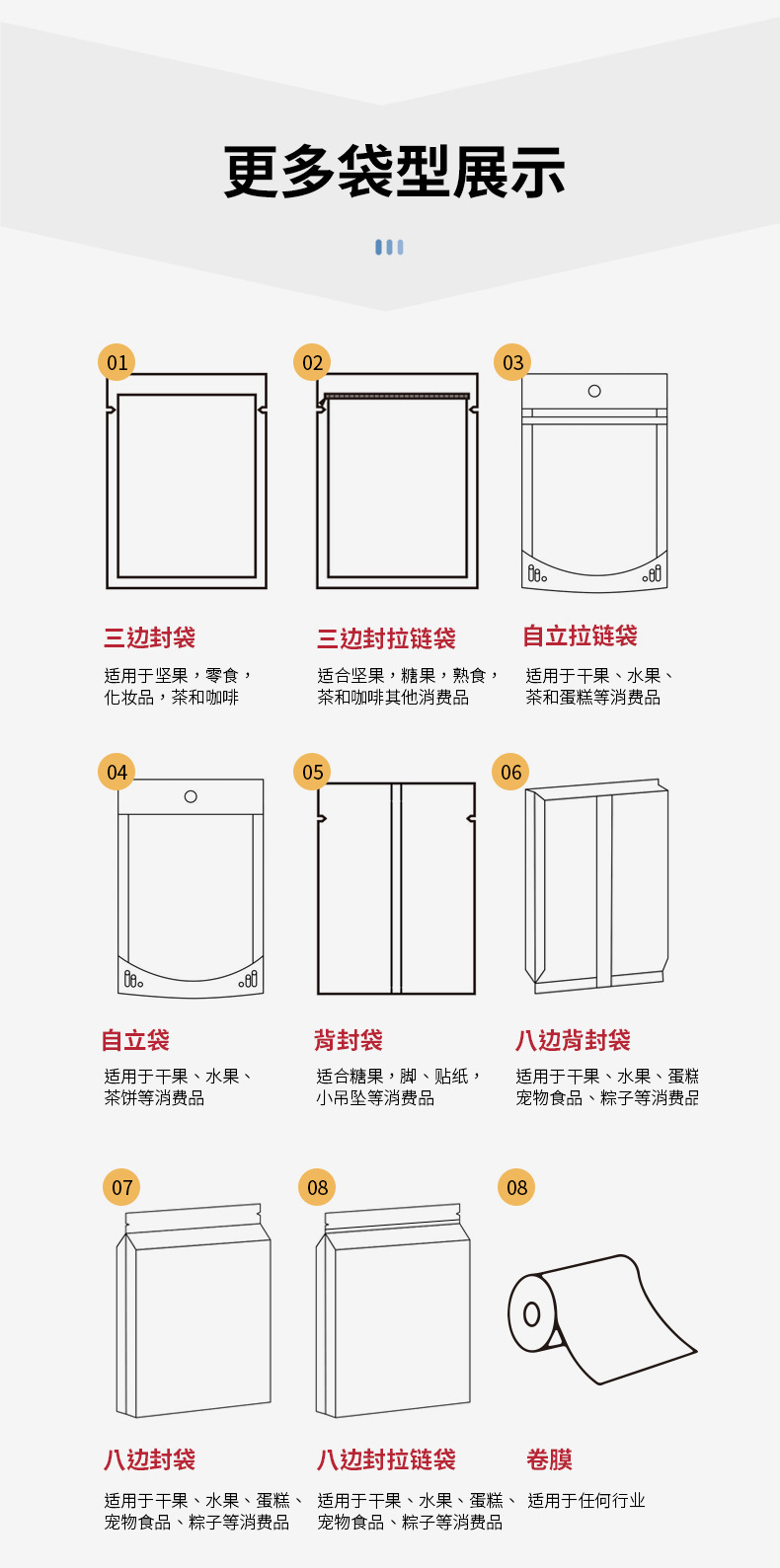 更多袋型展示

01

三边封袋

适用于坚果，零食，化妆品，茶和咖啡

02

三边封拉链袋

适合坚果，糖果，熟食，茶和咖啡其他消费品

03

自立拉链袋

适用于干果、水果、茶和蛋糕等消费品

04

自立袋

适用于干果、水果、茶饼等消费品

05

背封袋

适合糖果，脚、贴纸，小吊坠等消费品

06

八边背封袋

适用于干果、水果、蛋糕宠物食品、粽子等消费品

07

八边封袋

适用于干果、水果、蛋糕、宠物食品、粽子等消费品

08

八边封拉链袋

适用于干果、水果、蛋糕、宠物食品、粽子等消费品

08

卷膜

适用于任何行业