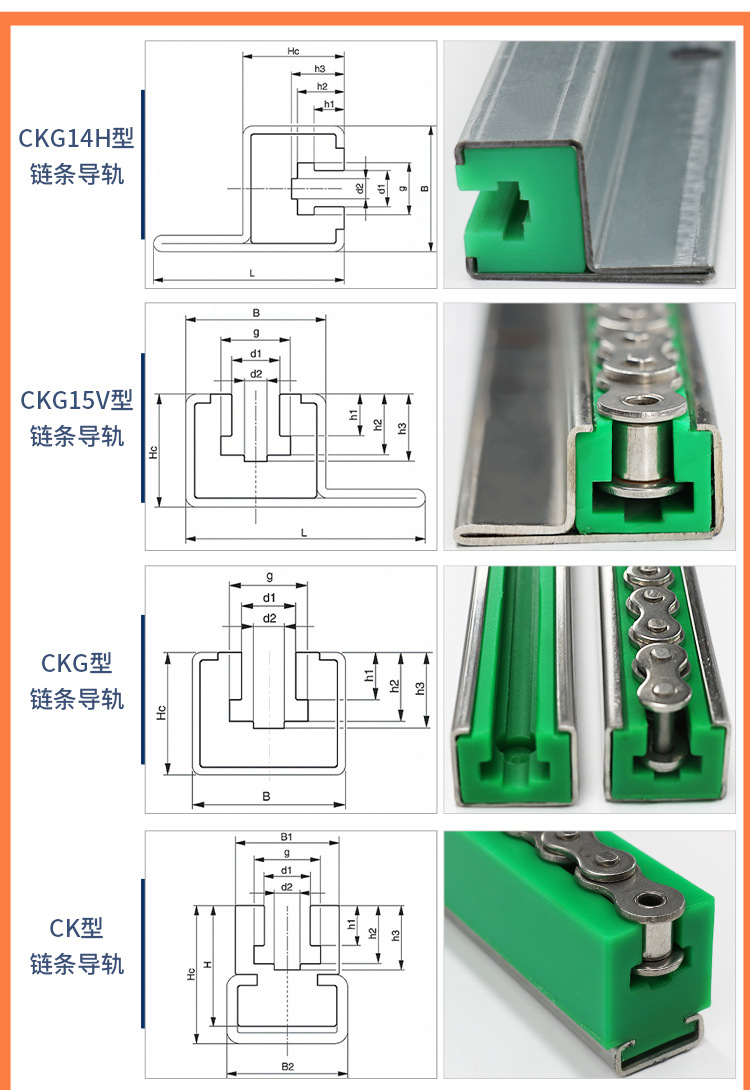 CKG14H型
链条导轨

Hc
h3
h2
h1
d2
d1
g
B
L

CKG15V型
链条导轨

B
g
d1
d2
h1
h2
h3
Hc
L

CKG型
链条导轨

g
d1
d2
h1
h2
h3
Hc
B

CK型
链条导轨

B1
g
d1
d2
h1
h2
h3
Hc
H
B2