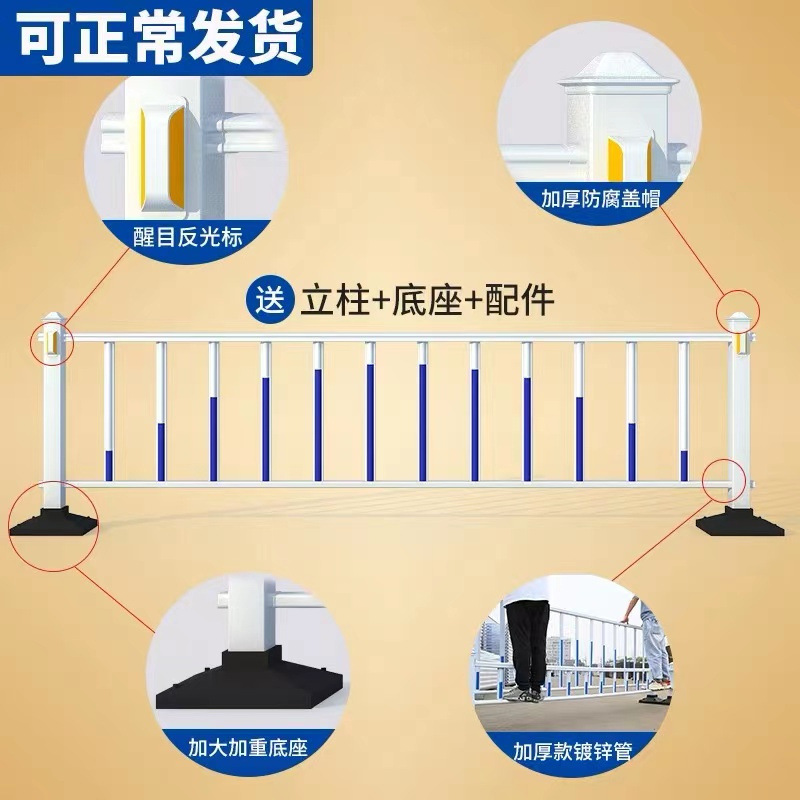 可正常发货

醒目反光标

加厚防腐盖帽

送 立柱+底座+配件

加大加重底座

加厚款镀锌管