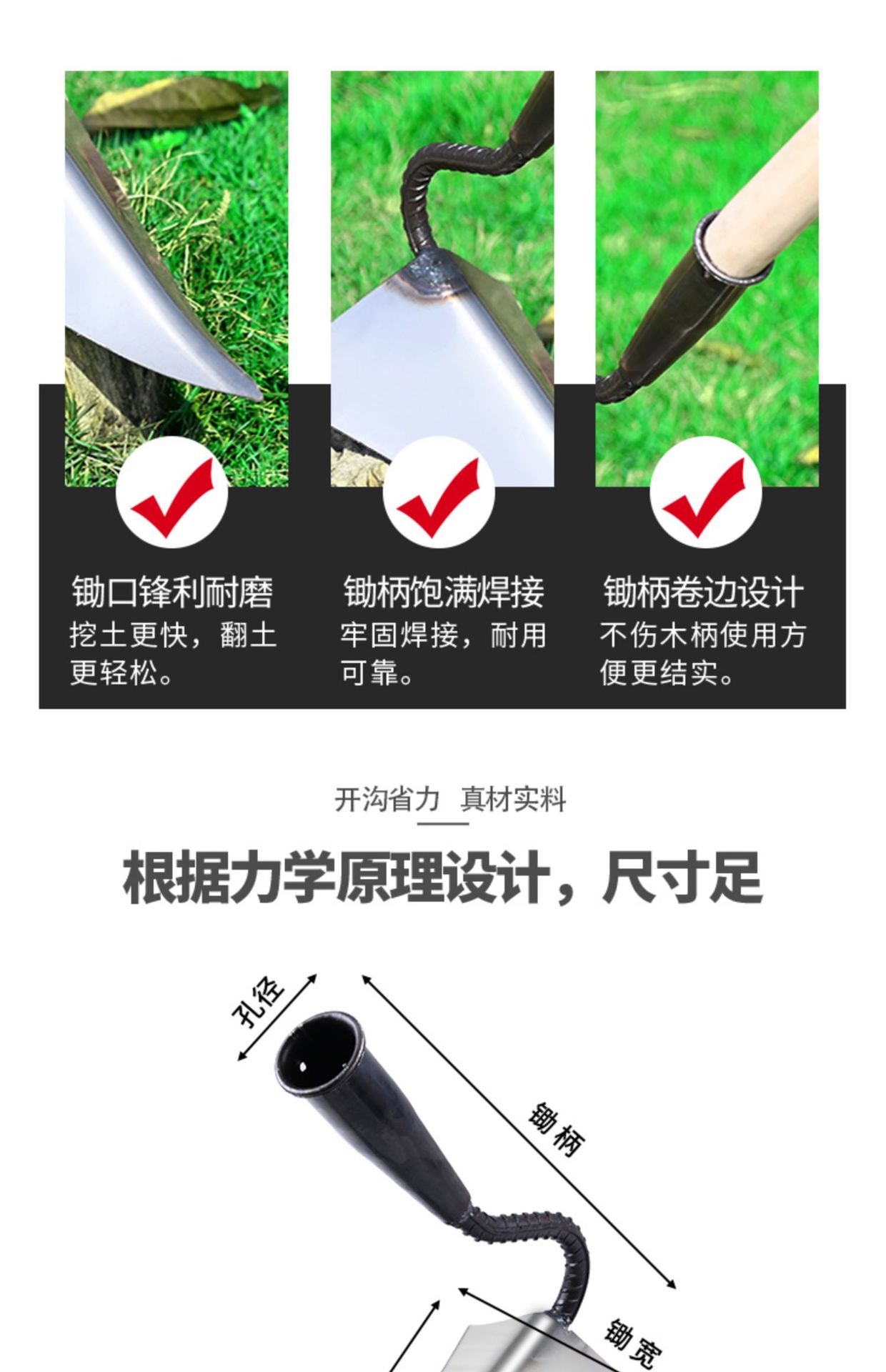 锄口锋利耐磨
挖土更快，翻土更轻松。

锄柄饱满焊接
牢固焊接，耐用可靠。

锄柄卷边设计
不伤木柄使用方便更结实。

开沟省力 真材实料

根据力学原理设计，尺寸足

孔径

锄柄

锄宽