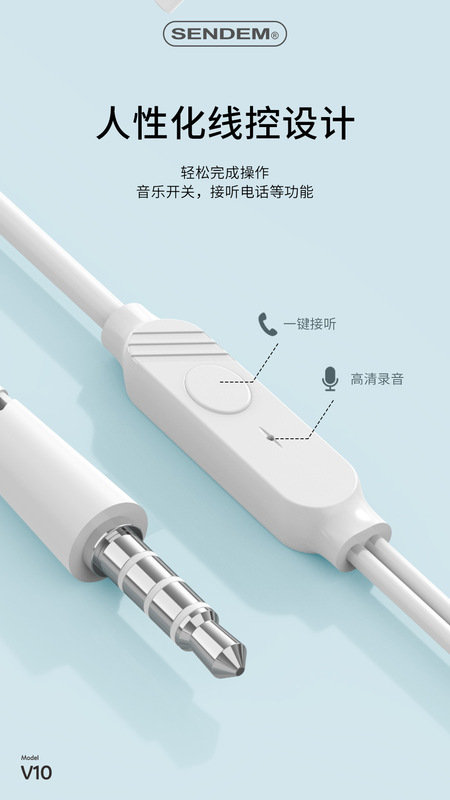 SENDEM®

人性化线控设计

轻松完成操作
音乐开关，接听电话等功能

一键接听

高清录音

Model
V10