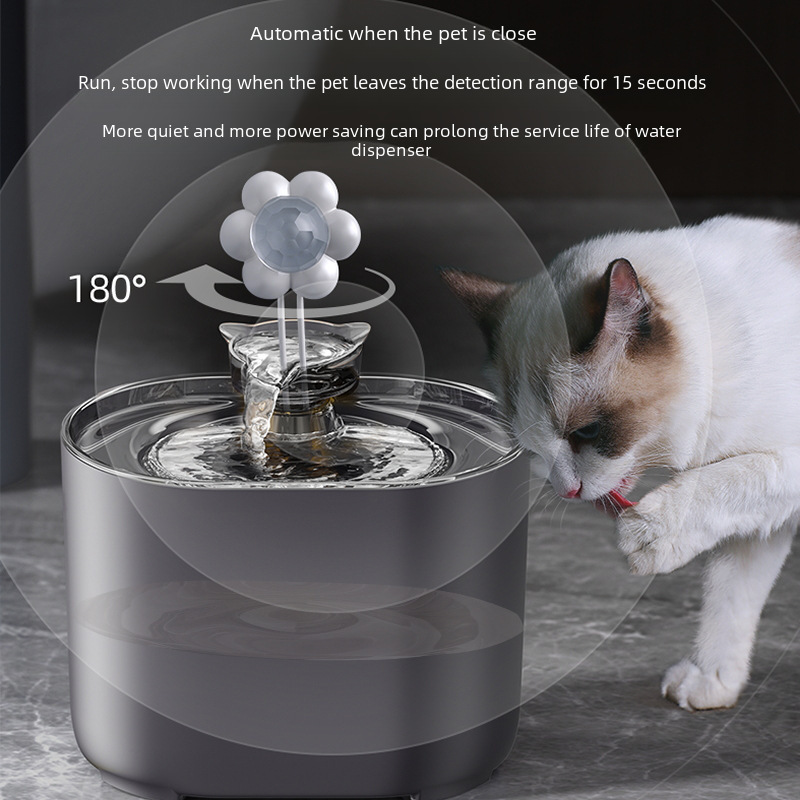 Automatic when the pet is close

Run, stop working when the pet leaves the detection range for 15 seconds

More quiet and more power saving can prolong the service life of water dispenser

180°