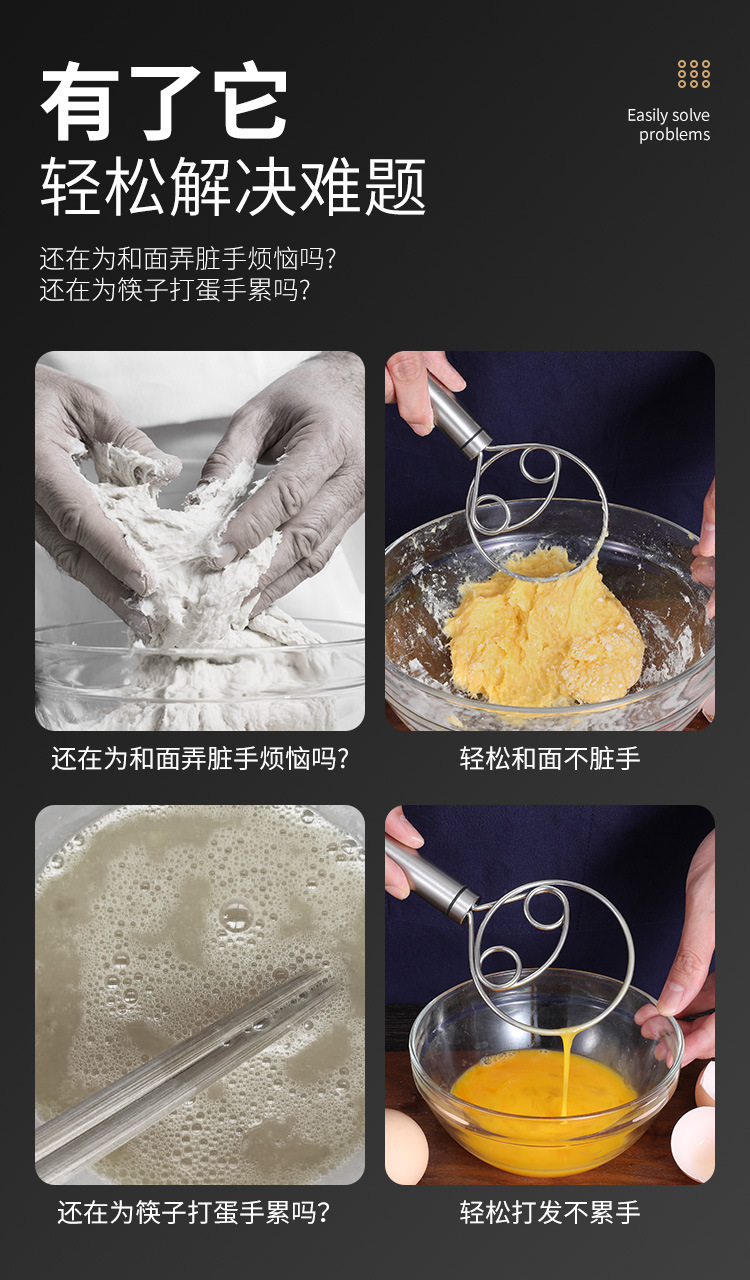 有了它
轻松解决难题

Easily solve problems

还在为和面弄脏手烦恼吗?
还在为筷子打蛋手累吗?

还在为和面弄脏手烦恼吗?

轻松和面不脏手

还在为筷子打蛋手累吗?

轻松打发不累手