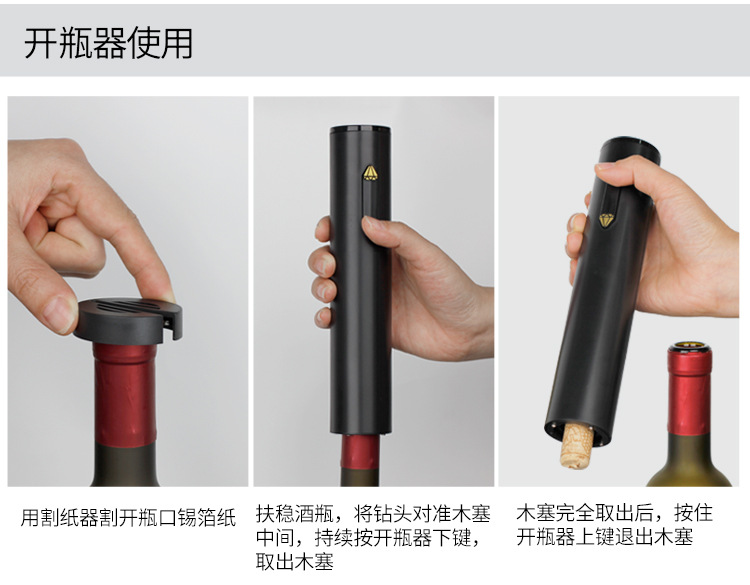 开瓶器使用

用割纸器割开瓶口锡箔纸

扶稳酒瓶，将钻头对准木塞中间，持续按开瓶器下键，取出木塞

木塞完全取出后，按住开瓶器上键退出木塞