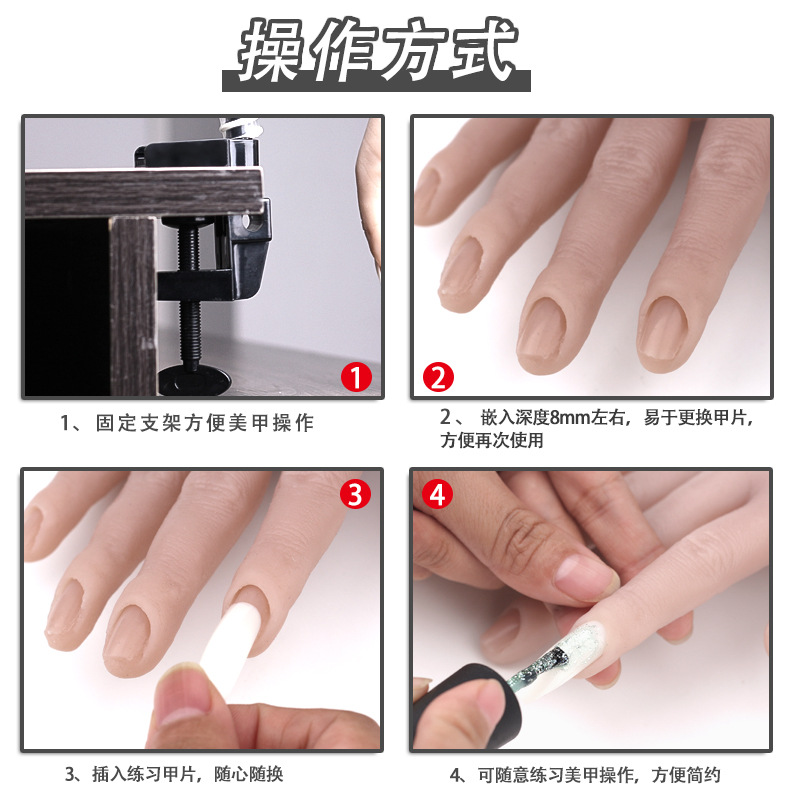 操作方式

1

1、固定支架方便美甲操作

2

2、 嵌入深度8mm左右，易于更换甲片，方便再次使用

3

3、插入练习甲片，随心随换

4

4、可随意练习美甲操作，方便简约