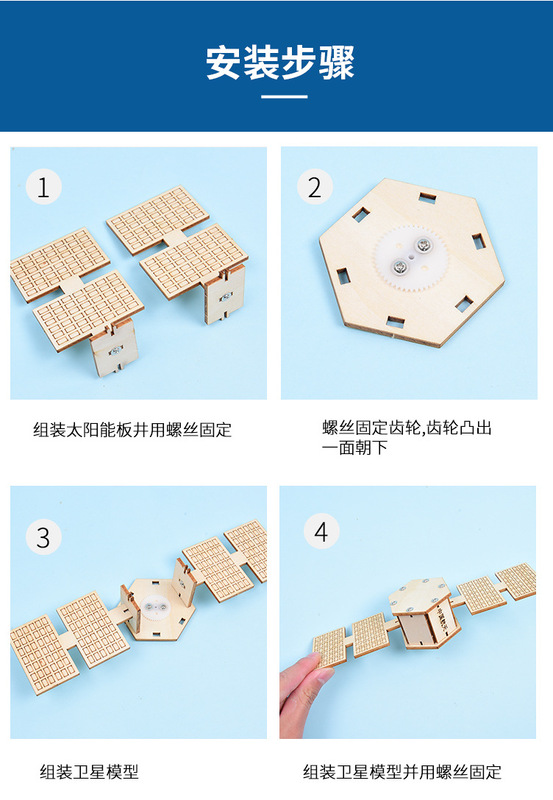 安装步骤

1

组装太阳能板并用螺丝固定

2

螺丝固定齿轮,齿轮凸出一面朝下

3

组装卫星模型

4

组装卫星模型并用螺丝固定