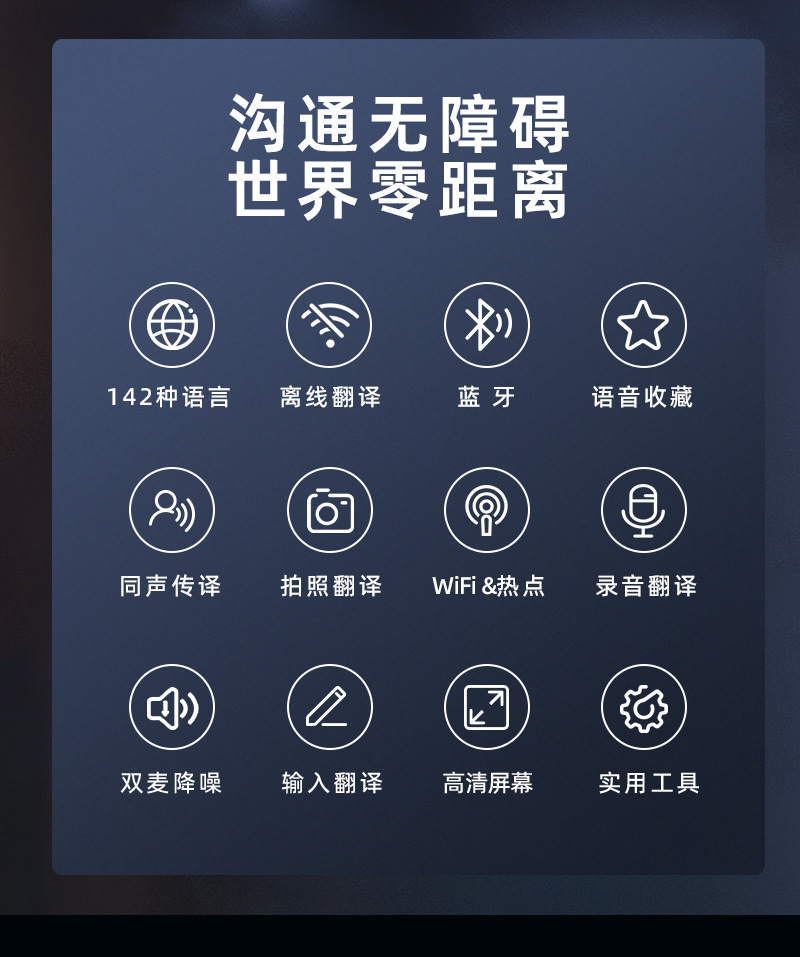 沟通无障碍
世界零距离

142种语言 离线翻译 蓝 牙 语音收藏

同声传译 拍照翻译 WiFi &热点 录音翻译

双麦降噪 输入翻译 高清屏幕 实用工具