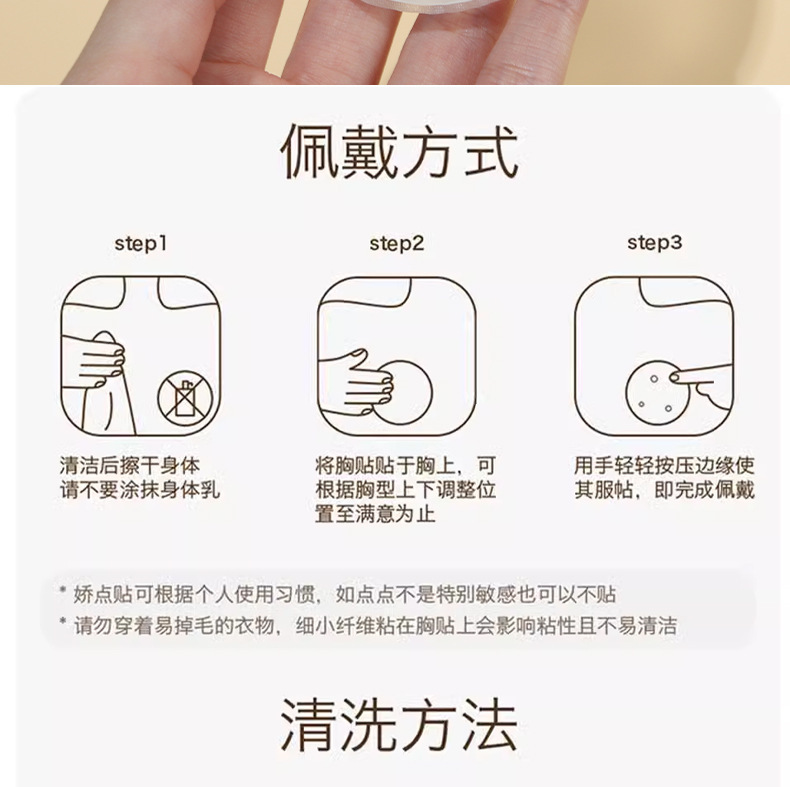 佩戴方式

step1

清洁后擦干身体
请不要涂抹身体乳

step2

将胸贴贴于胸上，可根据胸型上下调整位置至满意为止

step3

用手轻轻按压边缘使其服帖，即完成佩戴

* 娇点贴可根据个人使用习惯，如点点不是特别敏感也可以不贴
* 请勿穿着易掉毛的衣物，细小纤维粘在胸贴上会影响粘性且不易清洁

清洗方法