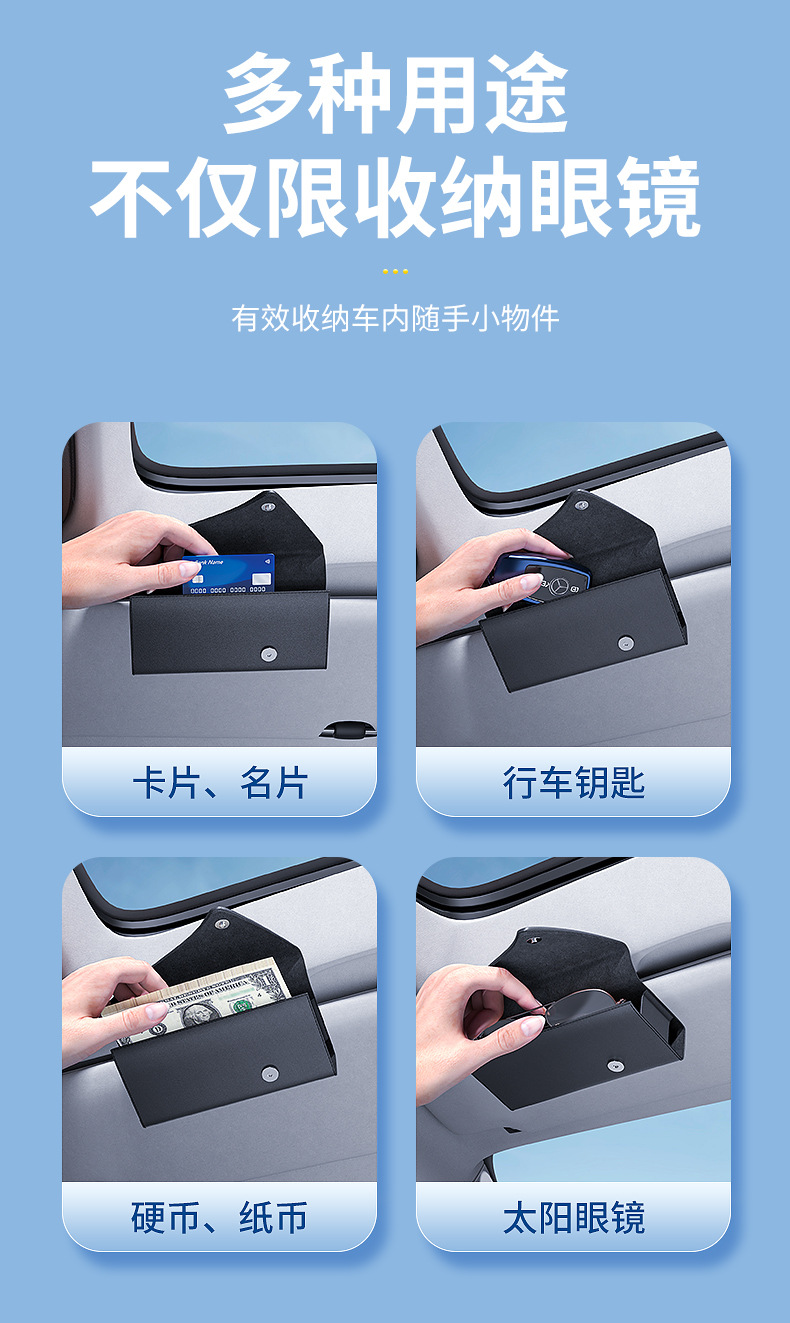 多种用途
不仅限收纳眼镜

有效收纳车内随手小物件

Bank Name

卡片、名片

行车钥匙

硬币、纸币

太阳眼镜