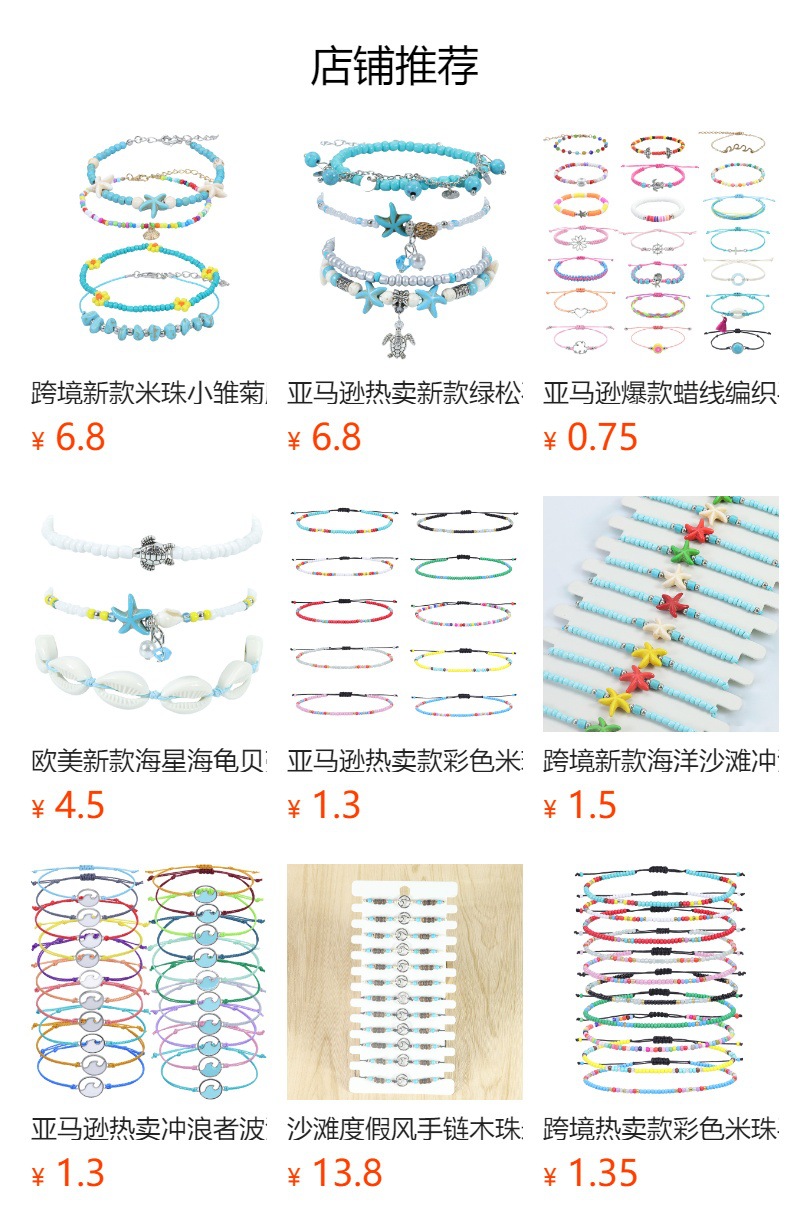 店铺推荐

跨境新款米珠小雏菊

¥ 6.8

亚马逊热卖新款绿松

¥ 6.8

亚马逊爆款蜡线编织

¥ 0.75

欧美新款海星海龟贝

¥ 4.5

亚马逊热卖款彩色米

¥ 1.3

跨境新款海洋沙滩冲

¥ 1.5

亚马逊热卖冲浪者波

¥ 1.3

沙滩度假风手链木珠

¥ 13.8

跨境热卖款彩色米珠

¥ 1.35