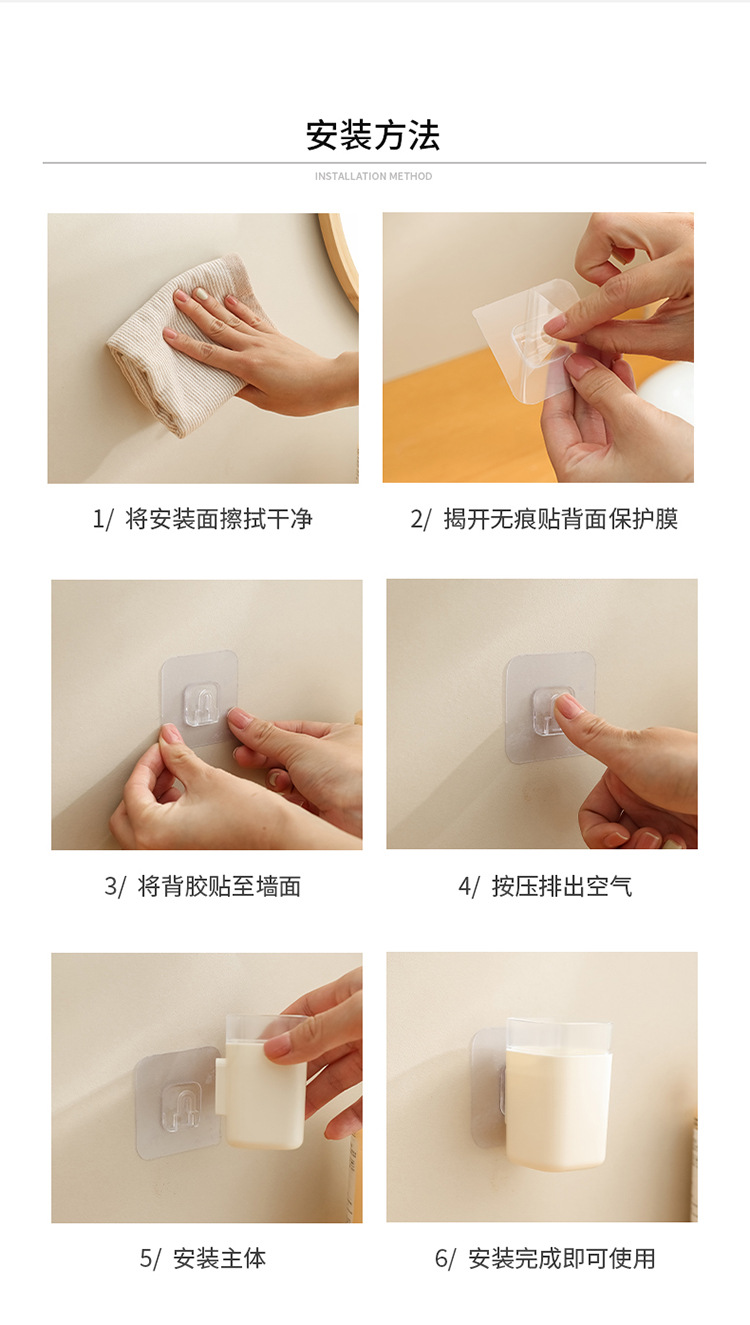 安装方法

INSTALLATION METHOD

1/ 将安装面擦拭干净

2/ 揭开无痕贴背面保护膜

3/ 将背胶贴至墙面

4/ 按压排出空气

5/ 安装主体

6/ 安装完成即可使用