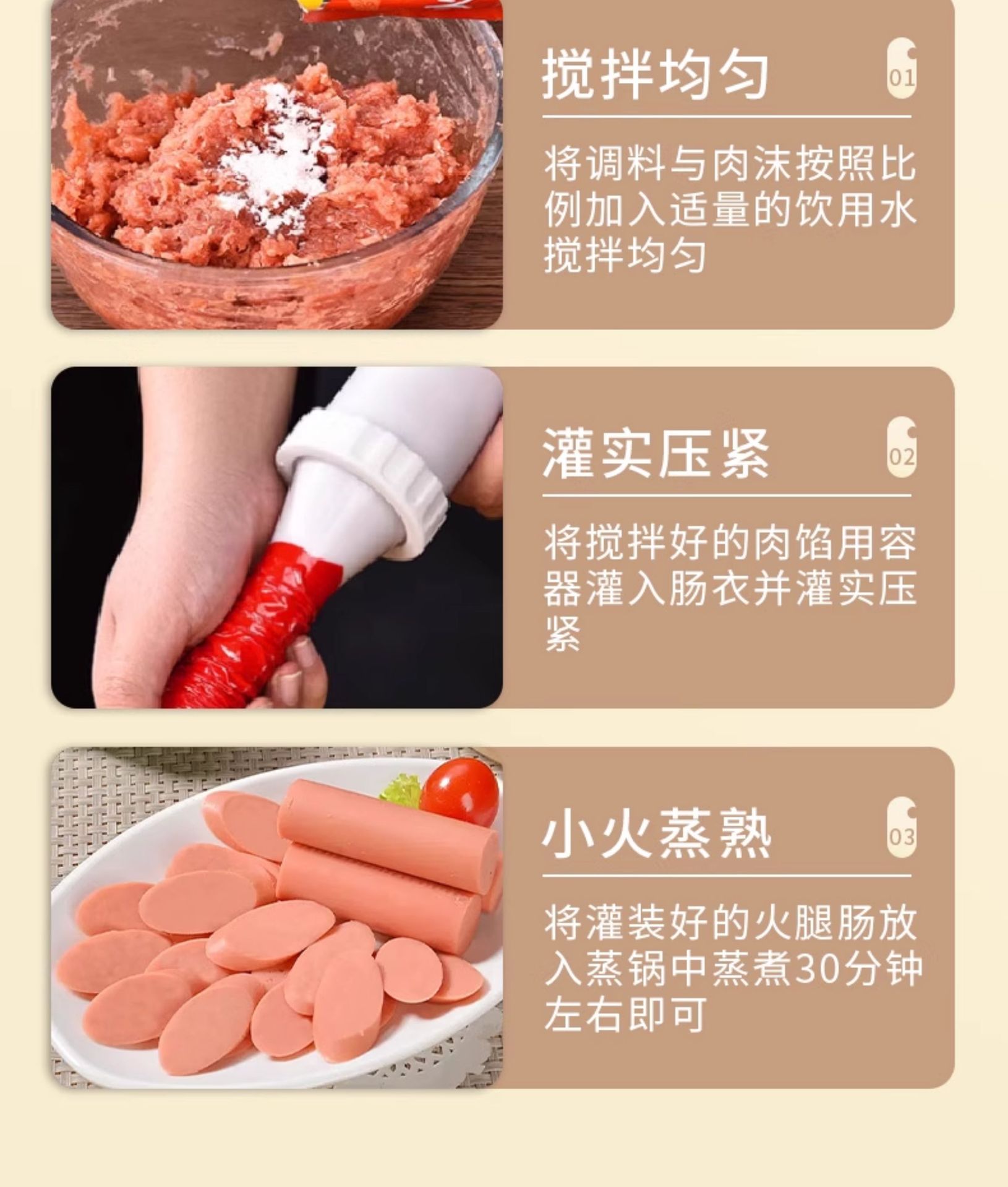 搅拌均匀

01

将调料与肉沫按照比例加入适量的饮用水搅拌均匀

灌实压紧

02

将搅拌好的肉馅用容器灌入肠衣并灌实压紧

小火蒸熟

03

将灌装好的火腿肠放入蒸锅中蒸煮30分钟左右即可