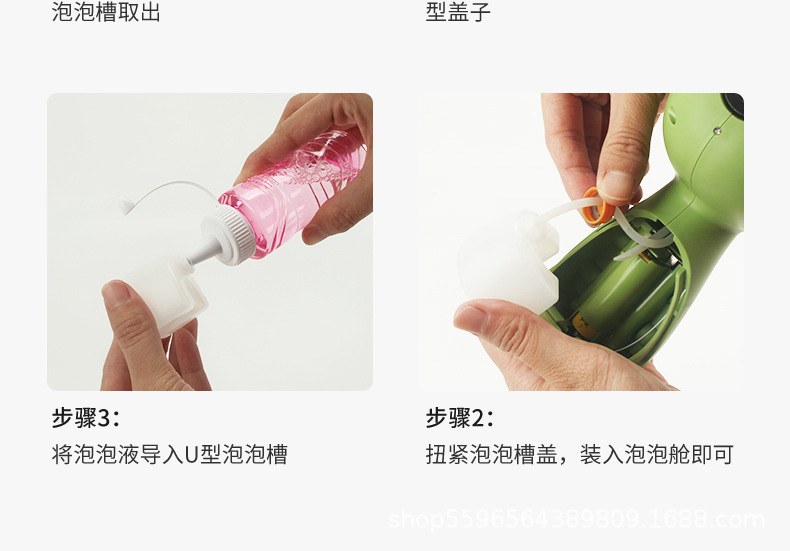 泡泡槽取出

型盖子

步骤3：
将泡泡液导入U型泡泡槽

步骤2：
扭紧泡泡槽盖，装入泡泡舱即可

shop5596564389809.1688.com