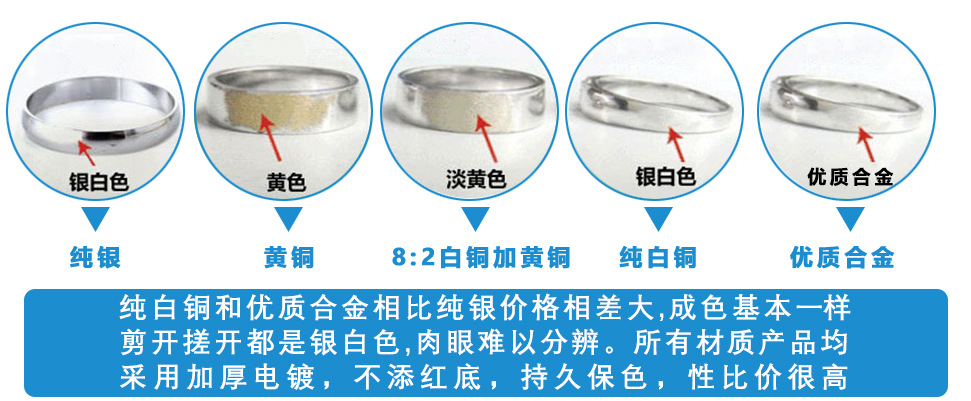 银白色
黄色
淡黄色
银白色
优质合金

纯银
黄铜
8:2白铜加黄铜
纯白铜
优质合金

纯白铜和优质合金相比纯银价格相差大,成色基本一样
剪开搓开都是银白色,肉眼难以分辨。所有材质产品均
采用加厚电镀，不添红底，持久保色，性比价很高