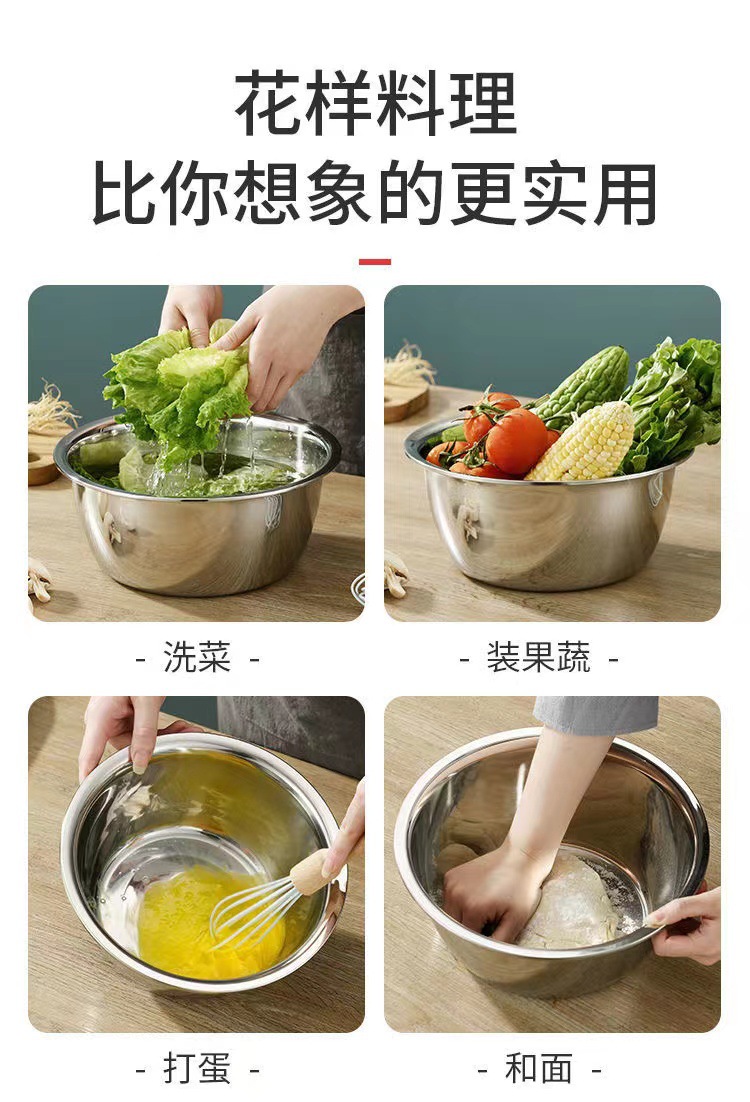 花样料理
比你想象的更实用

- 洗菜 -

- 装果蔬 -

- 打蛋 -

- 和面 -