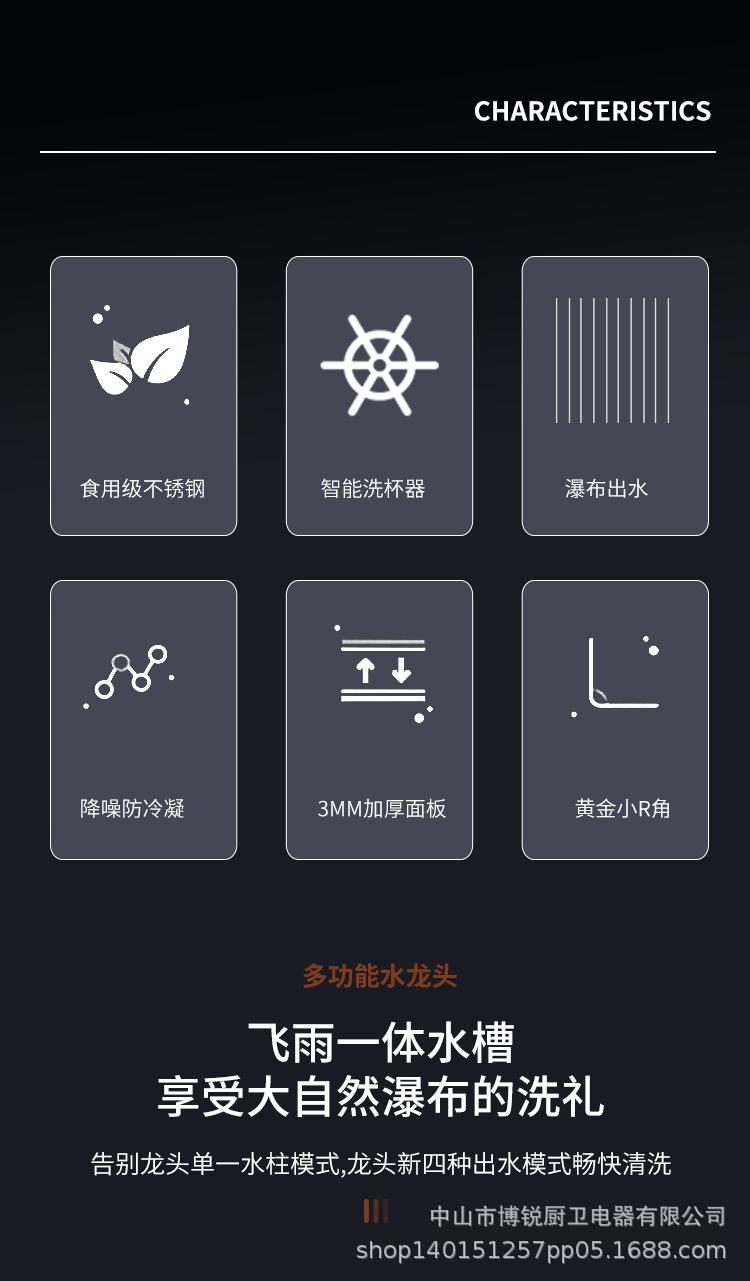 CHARACTERISTICS

食用级不锈钢

智能洗杯器

瀑布出水

降噪防冷凝

3MM加厚面板

黄金小R角

多功能水龙头

飞雨一体水槽
享受大自然瀑布的洗礼

告别龙头单一水柱模式,龙头新四种出水模式畅快清洗

中山市博锐厨卫电器有限公司
shop140151257pp05.1688.com