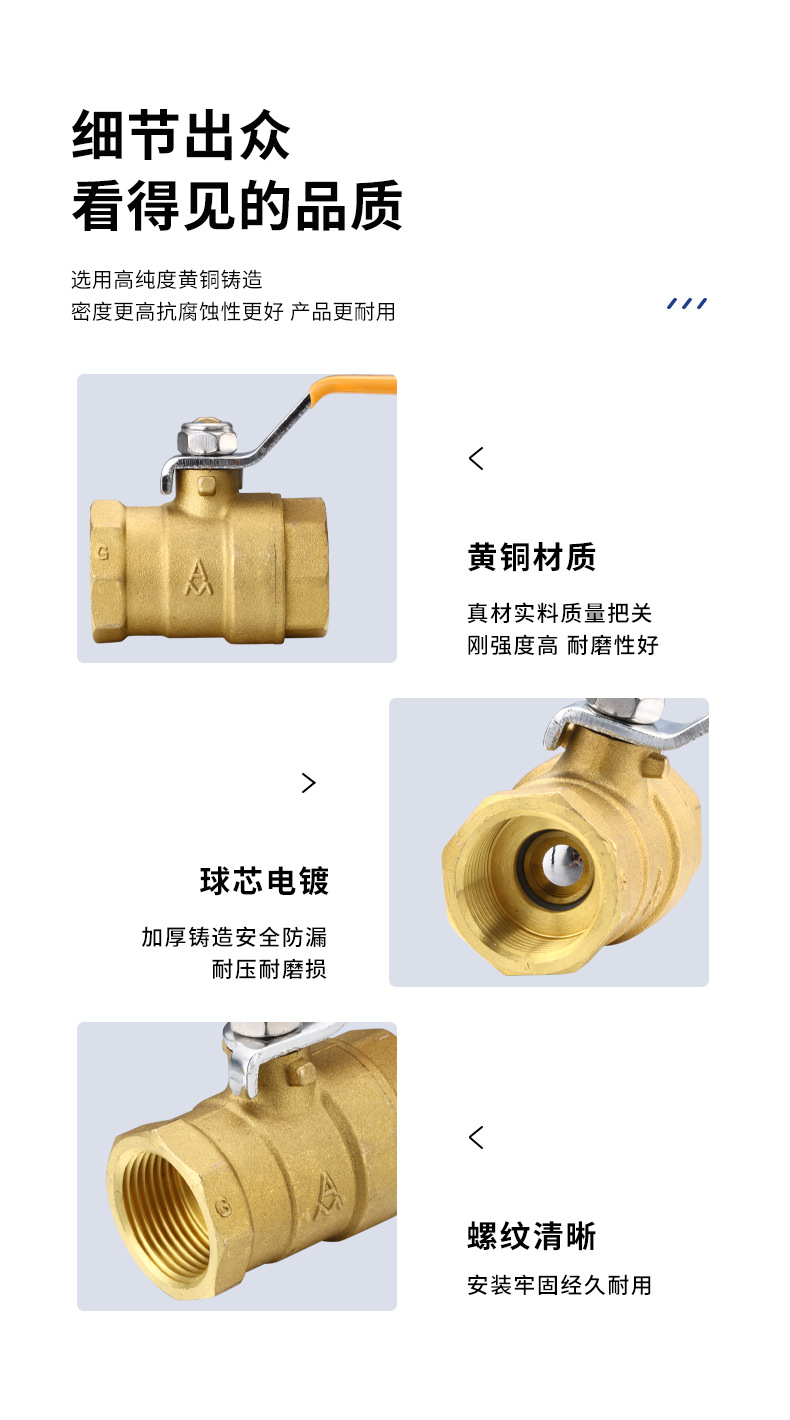 细节出众
看得见的品质

选用高纯度黄铜铸造
密度更高抗腐蚀性更好 产品更耐用

G

<

黄铜材质

真材实料质量把关
刚强度高 耐磨性好

>

球芯电镀

加厚铸造安全防漏
耐压耐磨损

G

<

螺纹清晰

安装牢固经久耐用