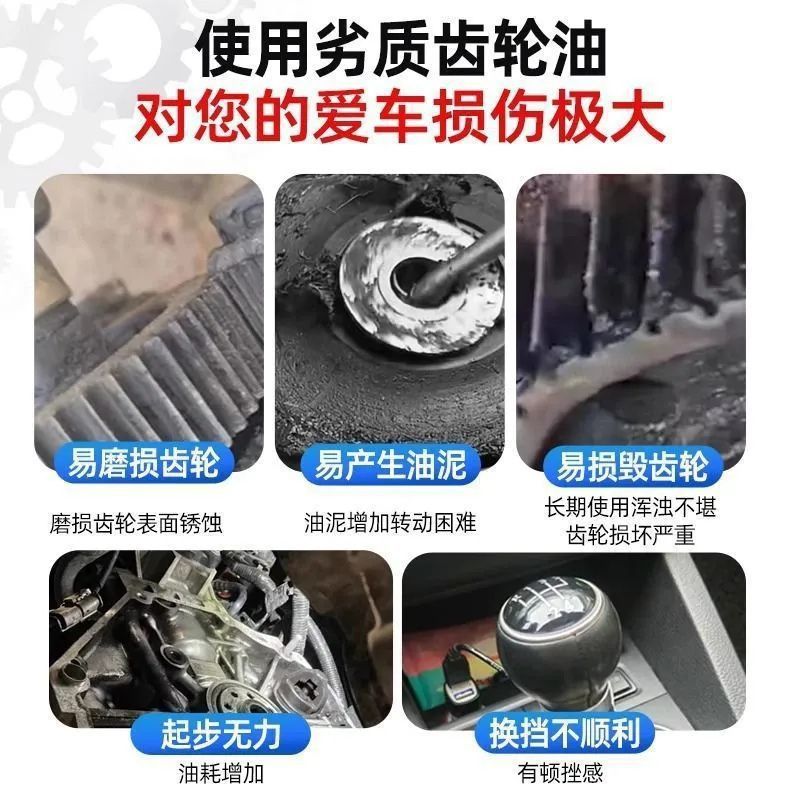 使用劣质齿轮油
对您的爱车损伤极大

易磨损齿轮
磨损齿轮表面锈蚀

易产生油泥
油泥增加转动困难

易损毁齿轮
长期使用浑浊不堪
齿轮损坏严重

起步无力
油耗增加

换挡不顺利
有顿挫感