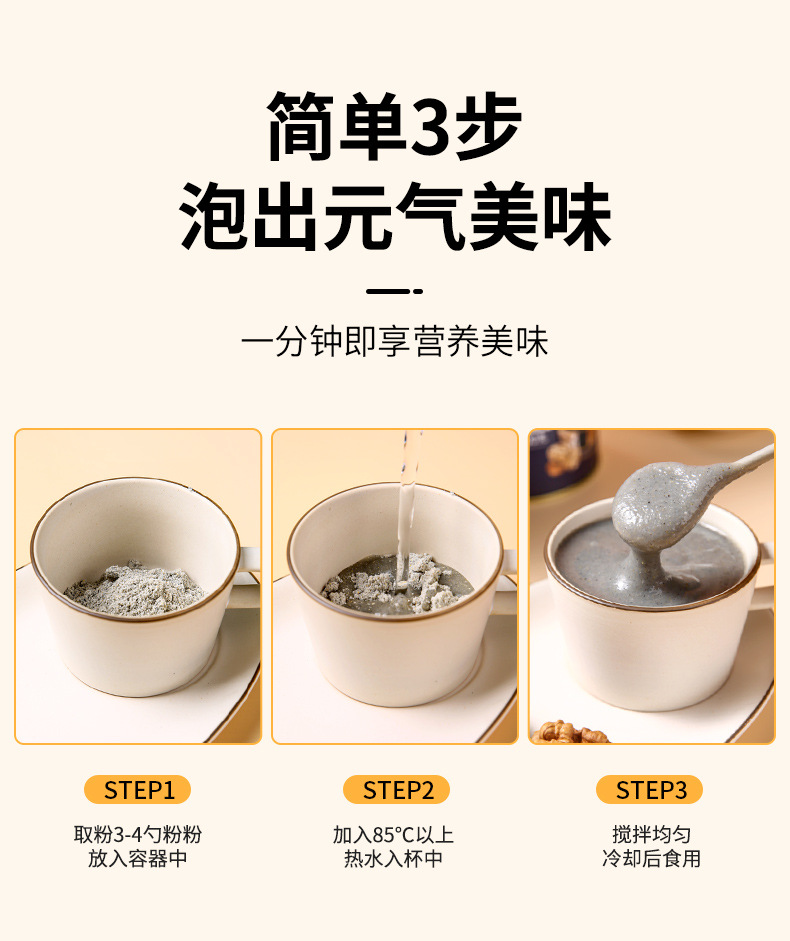 简单3步
泡出元气美味

一分钟即享营养美味

STEP1
取粉3-4勺粉粉
放入容器中

STEP2
加入85°C以上
热水入杯中

STEP3
搅拌均匀
冷却后食用