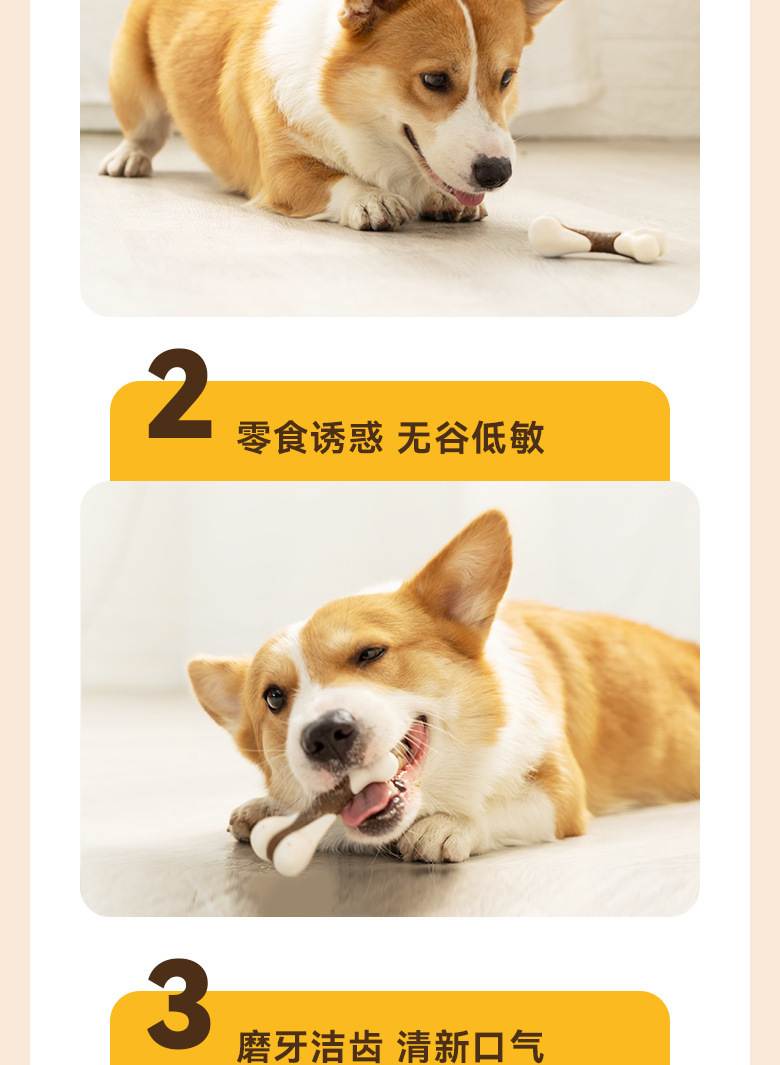 2
零食诱惑 无谷低敏

3
磨牙洁齿 清新口气