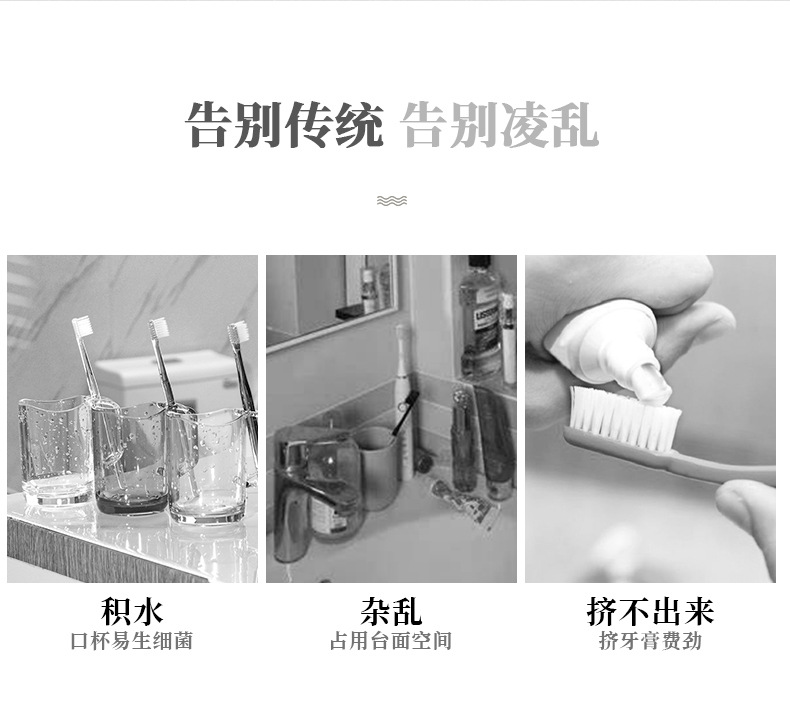 告别传统 告别凌乱

积水
口杯易生细菌

杂乱
占用台面空间

挤不出来
挤牙膏费劲