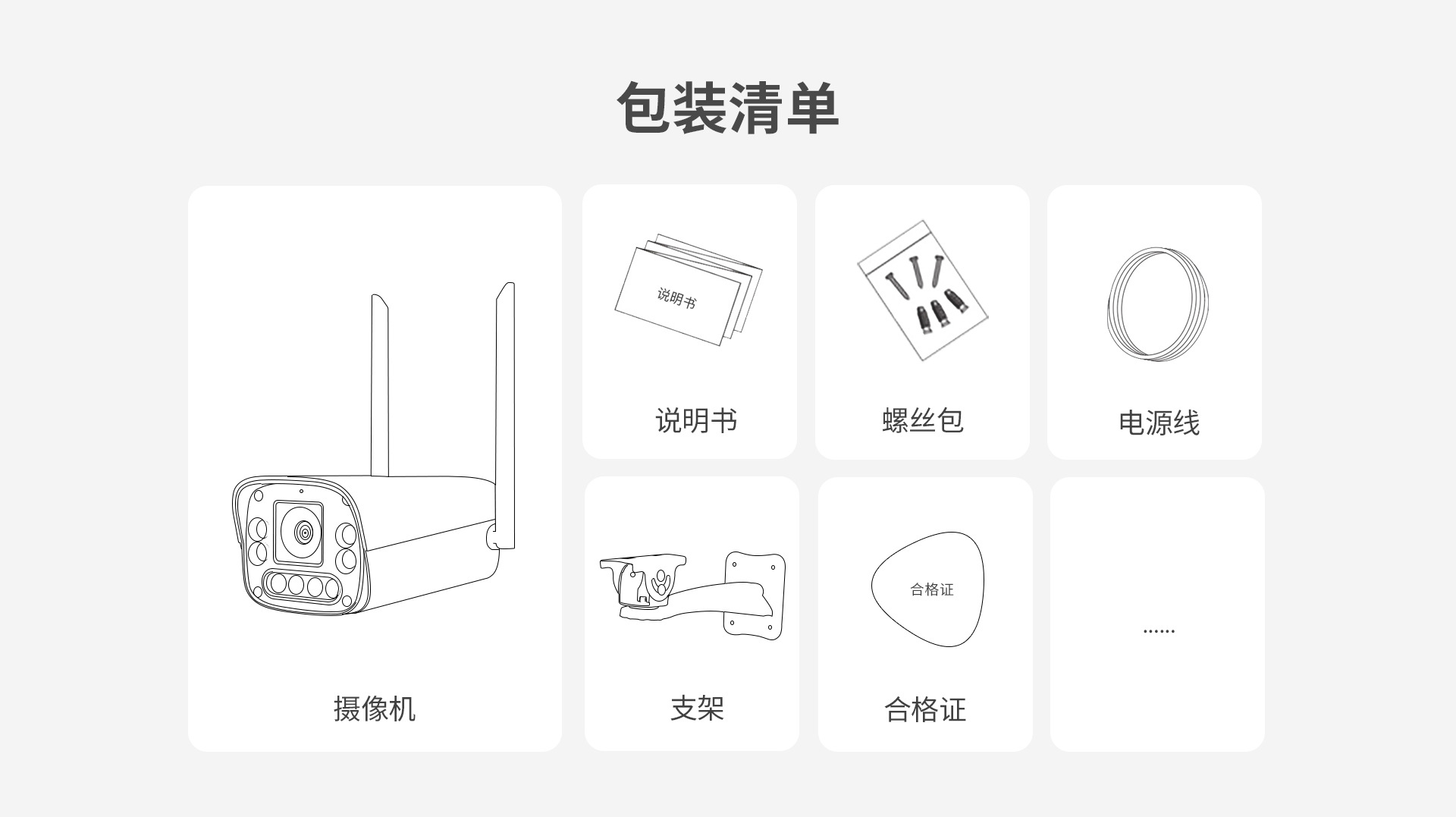 包装清单

摄像机

说明书

说明书

螺丝包

电源线

支架

合格证

合格证

......